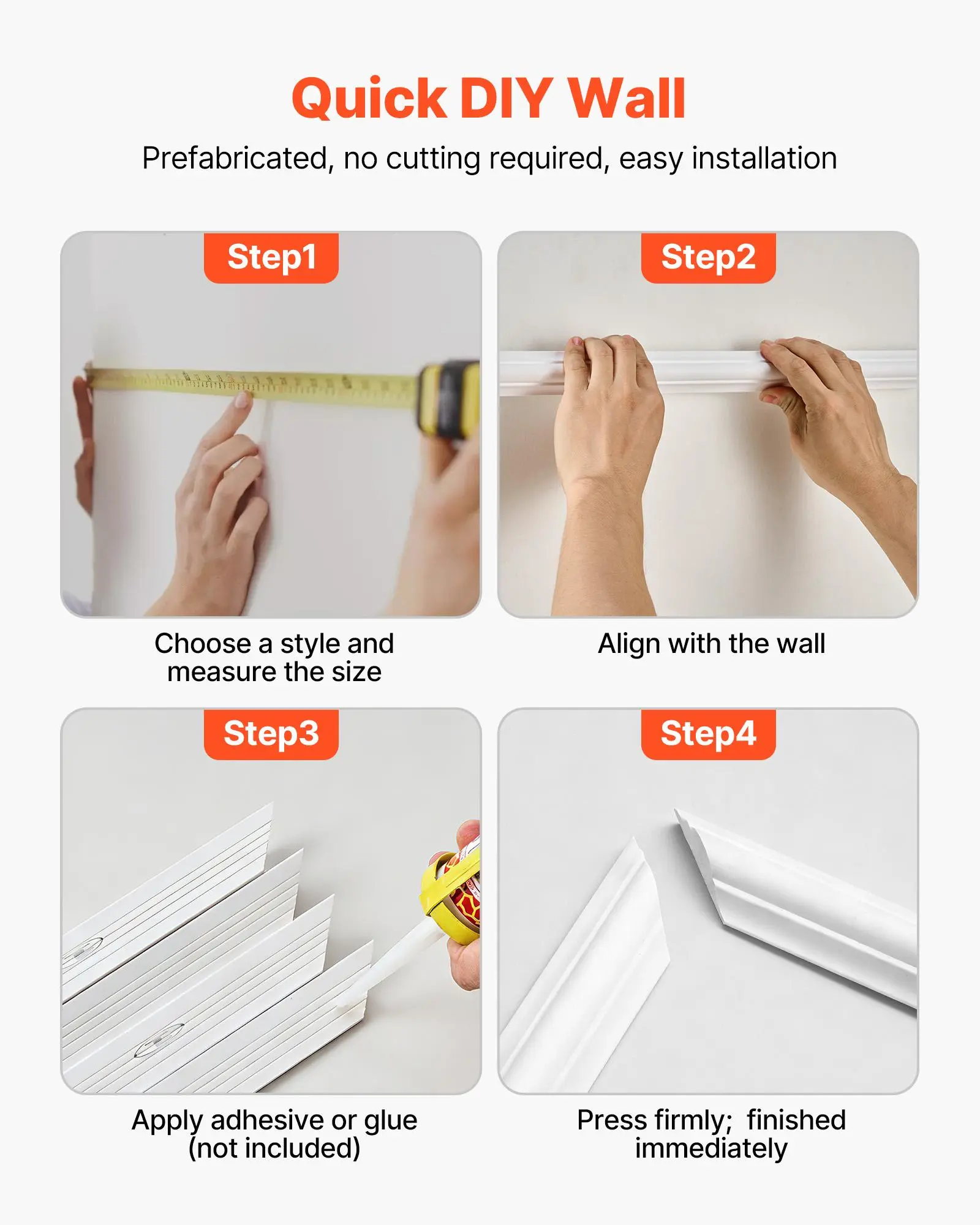 Quick DIY Wall

Prefabricated, no cutting required, easy installation

Step1

Choose a style and measure the size

Step2

Align with the wall

Step3

Apply adhesive or glue (not included)

Step4

Press firmly; finished immediately