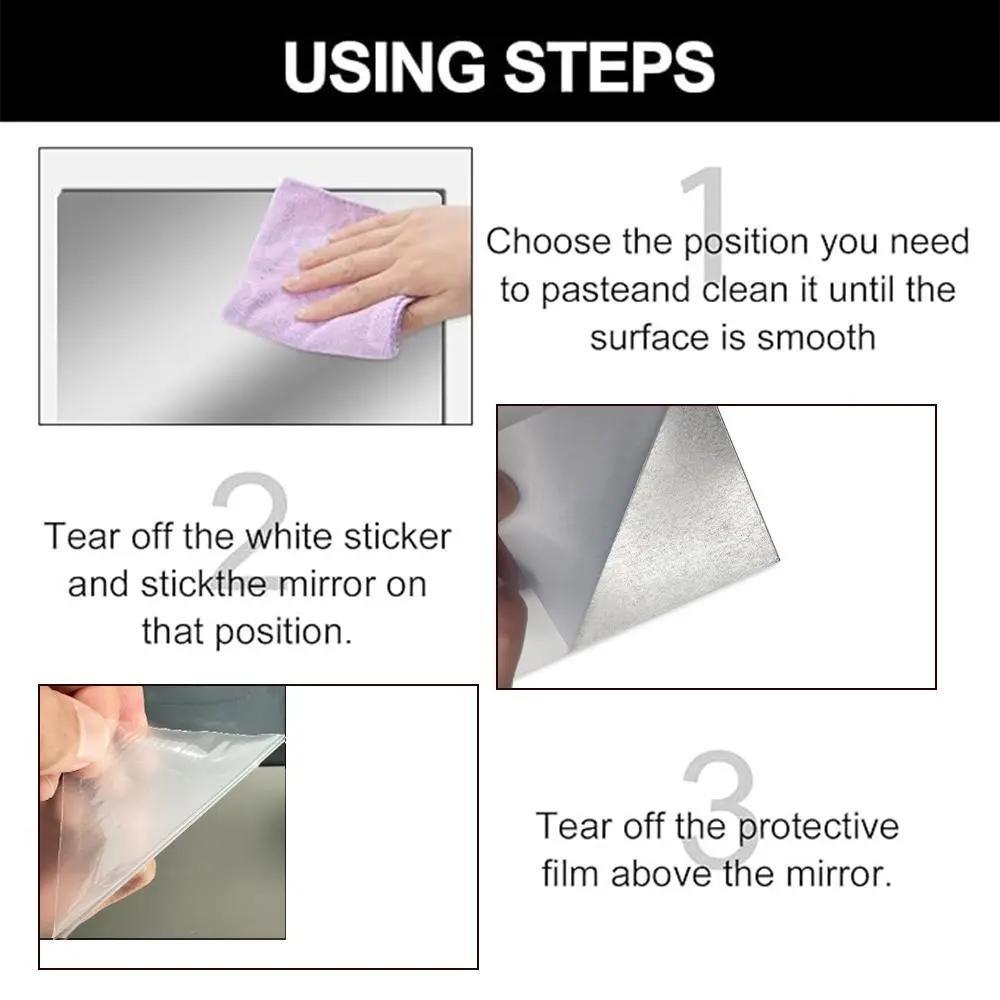 USING STEPS

1

Choose the position you need to pasteand clean it until the surface is smooth

2

Tear off the white sticker and stickthe mirror on that position.

3

Tear off the protective film above the mirror.