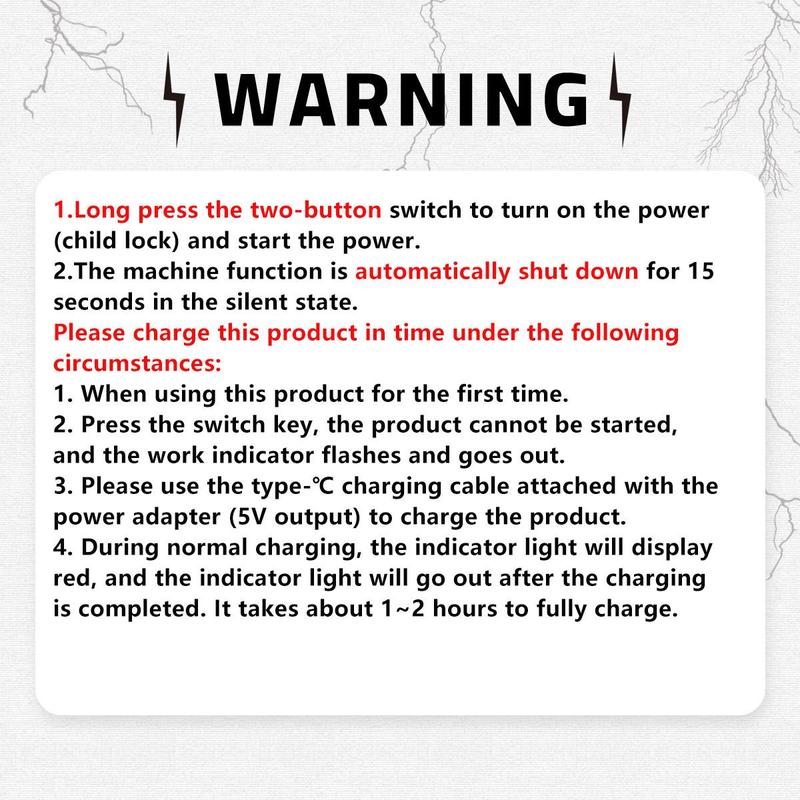 WARNING

1.Long press the two-button switch to turn on the power (child lock) and start the power.
2.The machine function is automatically shut down for 15 seconds in the silent state.
Please charge this product in time under the following circumstances:
1. When using this product for the first time.
2. Press the switch key, the product cannot be started, and the work indicator flashes and goes out.
3. Please use the type-℃ charging cable attached with the power adapter (5V output) to charge the product.
4. During normal charging, the indicator light will display red, and the indicator light will go out after the charging is completed. It takes about 1~2 hours to fully charge.