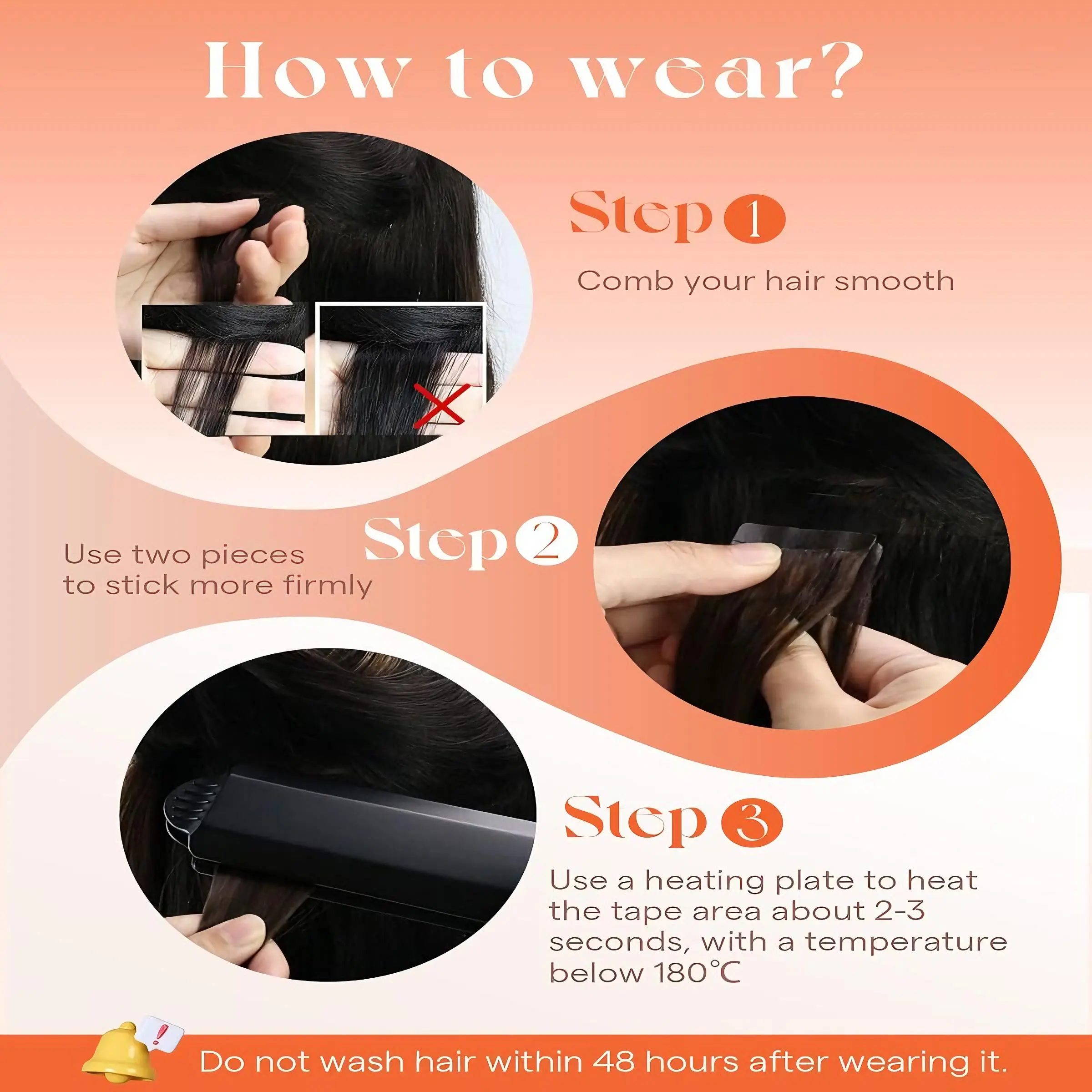 How to wear?

Step 1

Comb your hair smooth

Step 2

Use two pieces to stick more firmly

Step 3

Use a heating plate to heat the tape area about 2-3 seconds, with a temperature below 180℃

Do not wash hair within 48 hours after wearing it.