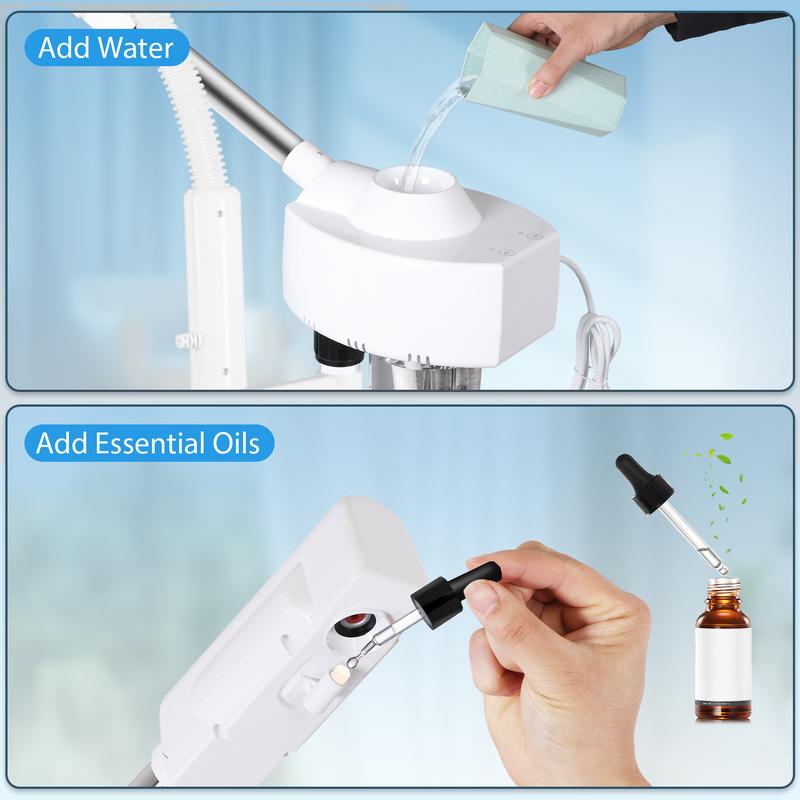 Add Water

Add Essential Oils