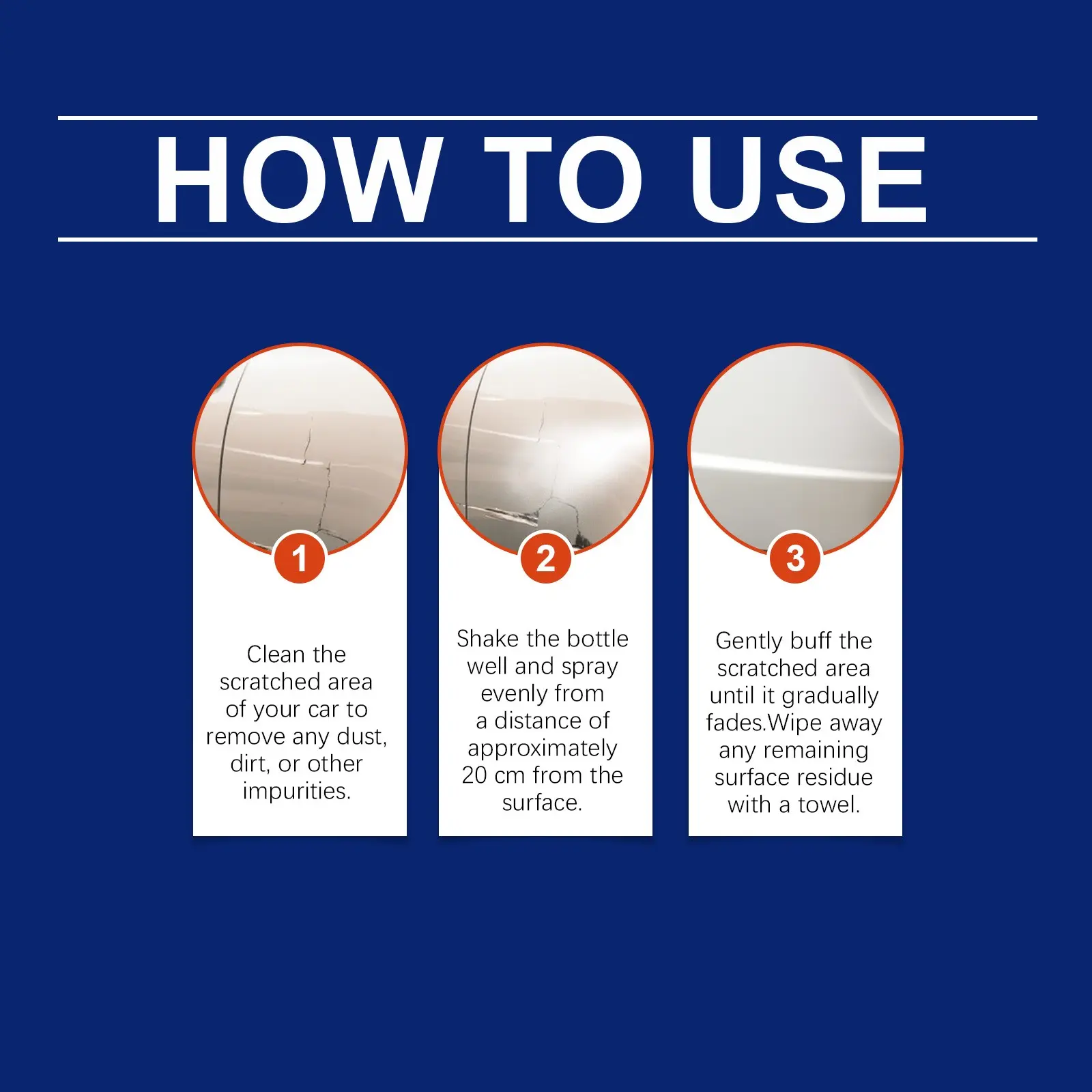 HOW TO USE

1

Clean the scratched area of your car to remove any dust, dirt, or other impurities.

2

Shake the bottle well and spray evenly from a distance of approximately 20 cm from the surface.

3

Gently buff the scratched area until it gradually fades.Wipe away any remaining surface residue with a towel.