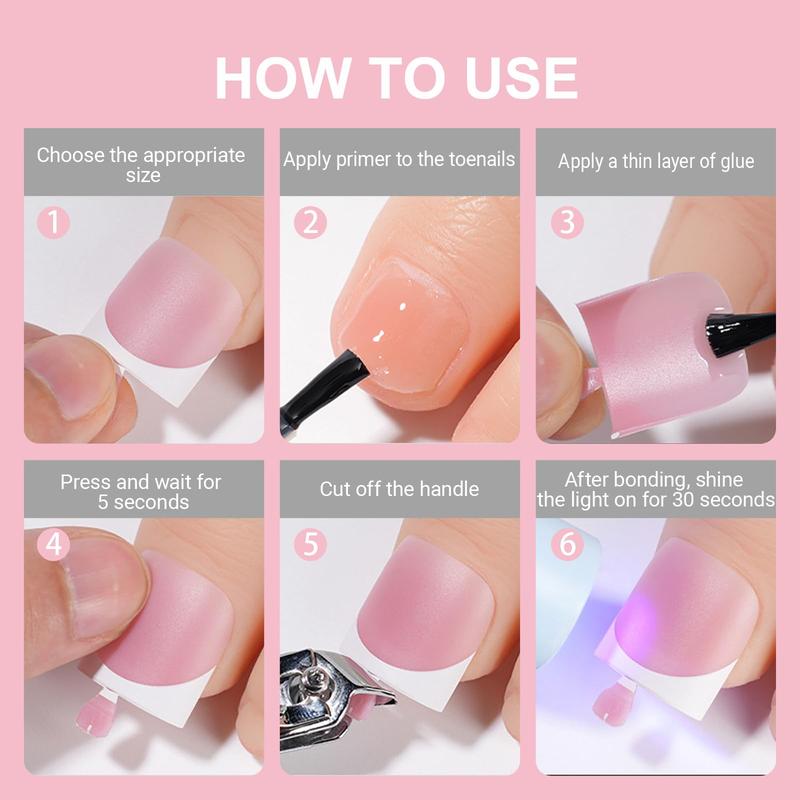 HOW TO USE

Choose the appropriate size

1

Apply primer to the toenails

2

Apply a thin layer of glue

3

Press and wait for 5 seconds

4

Cut off the handle

5

After bonding, shine the light on for 30 seconds

6