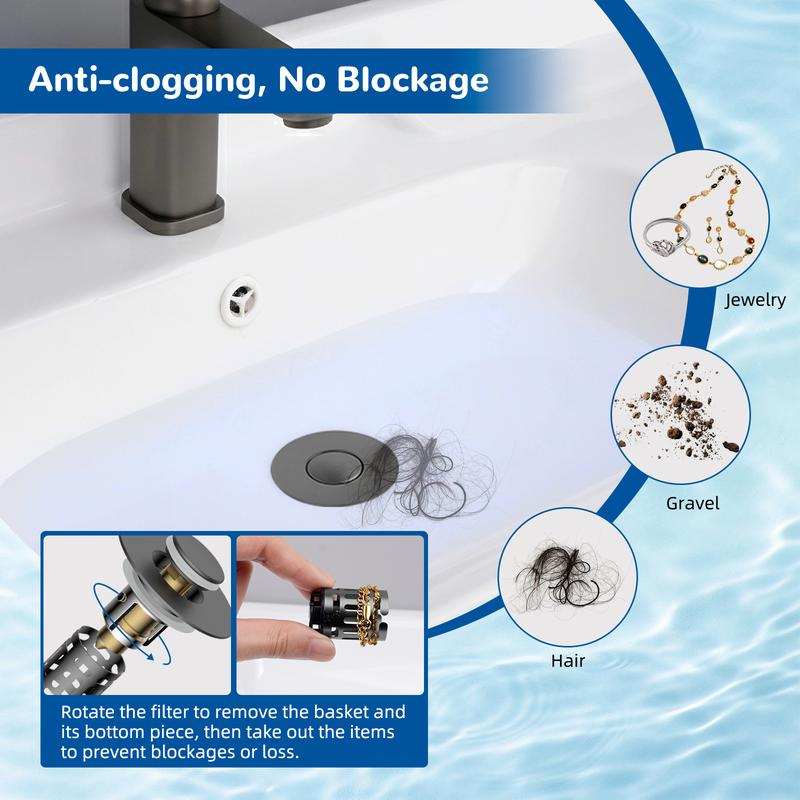 Anti-clogging, No Blockage

Jewelry

Gravel

Hair

Rotate the filter to remove the basket and its bottom piece, then take out the items to prevent blockages or loss.