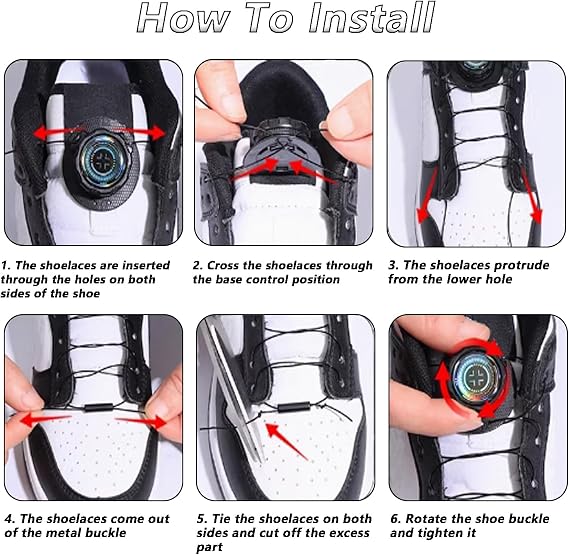 How To Install

1. The shoelaces are inserted through the holes on both sides of the shoe

2. Cross the shoelaces through the base control position

3. The shoelaces protrude from the lower hole

4. The shoelaces come out of the metal buckle

5. Tie the shoelaces on both sides and cut off the excess part

6. Rotate the shoe buckle and tighten it