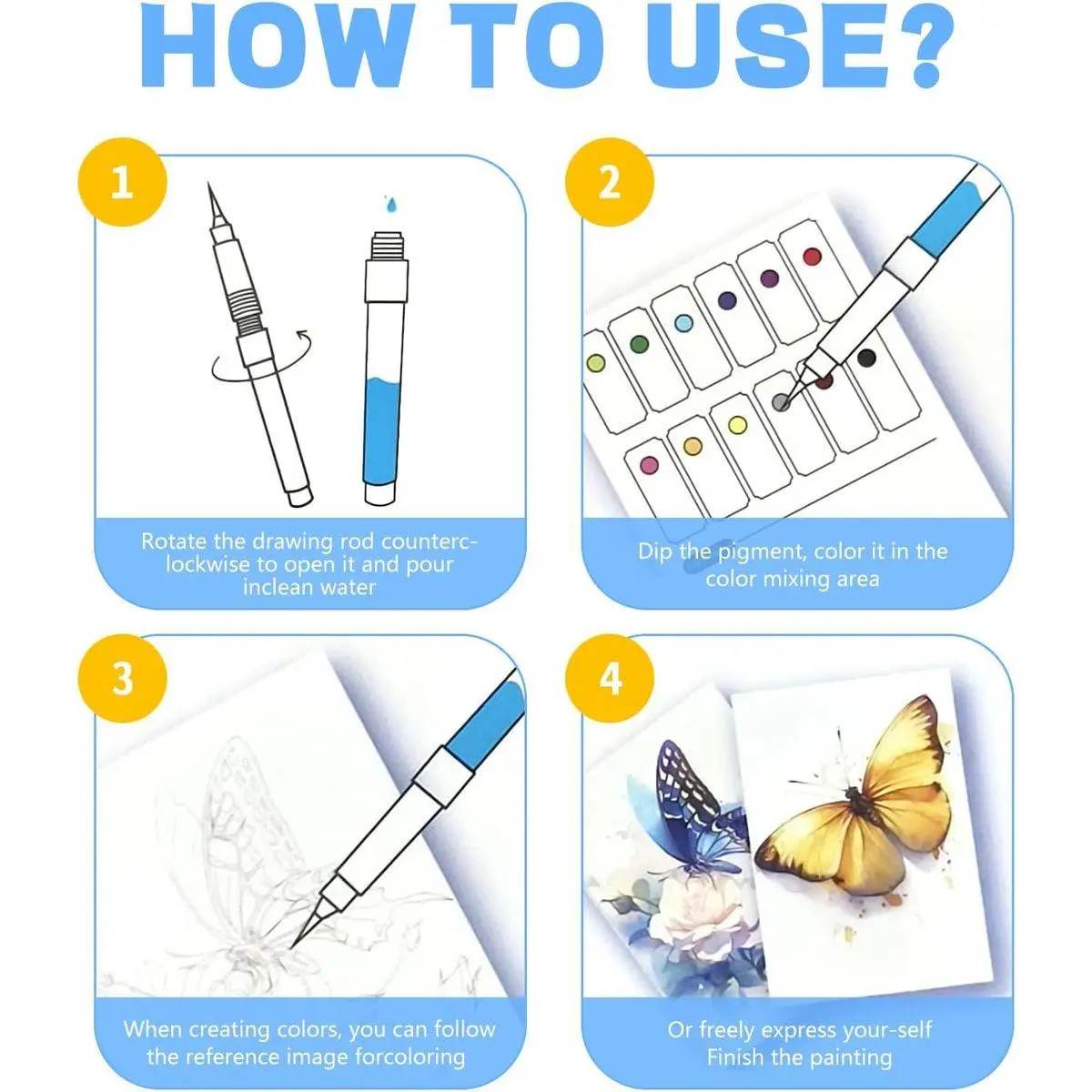 HOW TO USE?

1

Rotate the drawing rod counterclockwise to open it and pour inclean water

2

Dip the pigment, color it in the color mixing area

3

When creating colors, you can follow the reference image forcoloring

4

Or freely express your-self Finish the painting