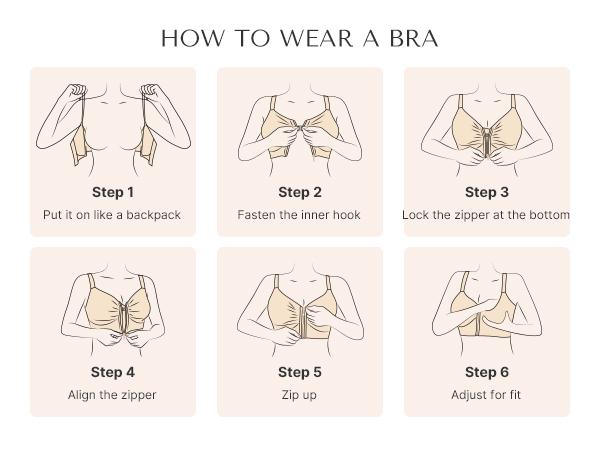 HOW TO WEAR A BRA

Step 1
Put it on like a backpack

Step 2
Fasten the inner hook

Step 3
Lock the zipper at the bottom

Step 4
Align the zipper

Step 5
Zip up

Step 6
Adjust for fit