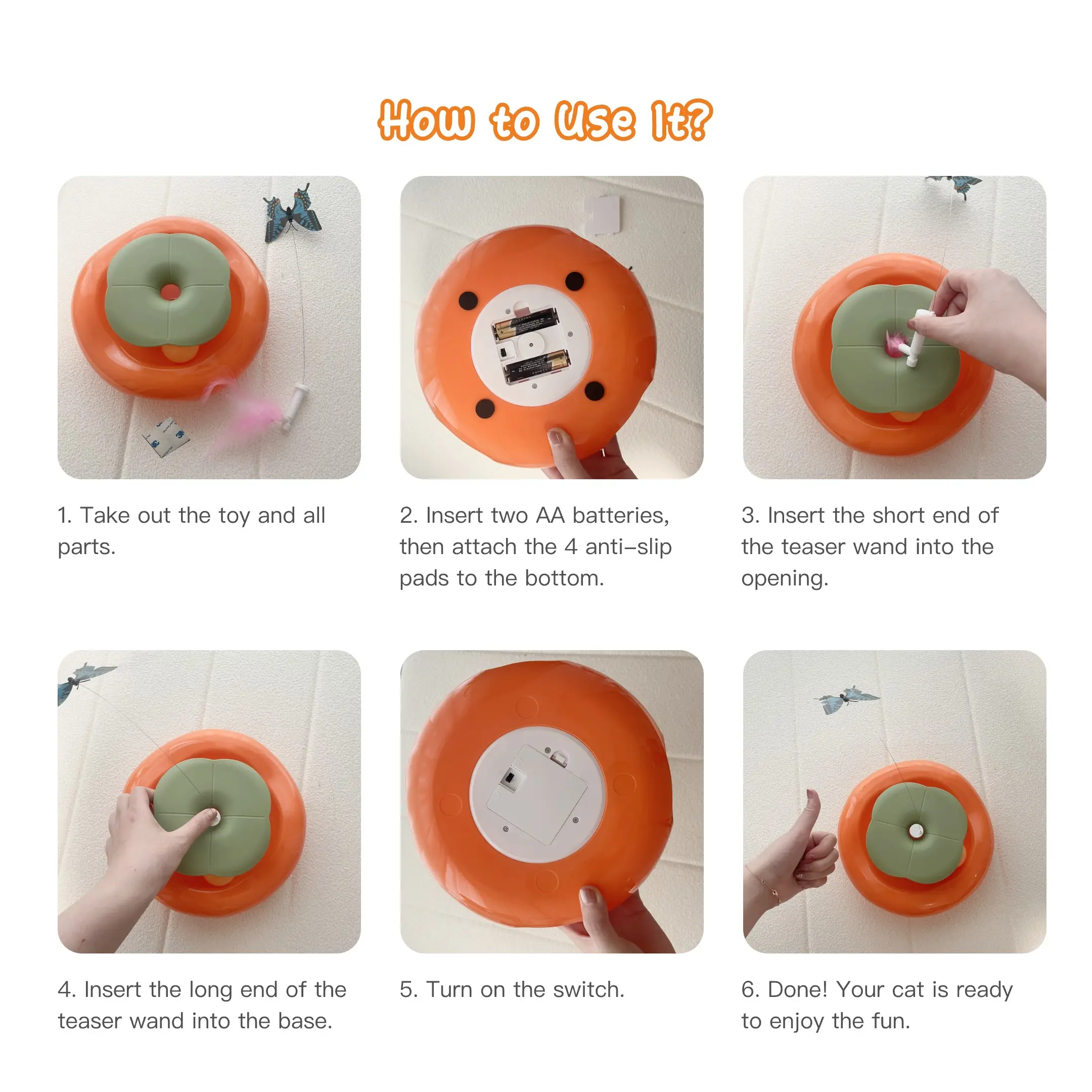 How to Use It?

1. Take out the toy and all parts.

2. Insert two AA batteries, then attach the 4 anti-slip pads to the bottom.

3. Insert the short end of the teaser wand into the opening.

4. Insert the long end of the teaser wand into the base.

5. Turn on the switch.

6. Done! Your cat is ready to enjoy the fun.