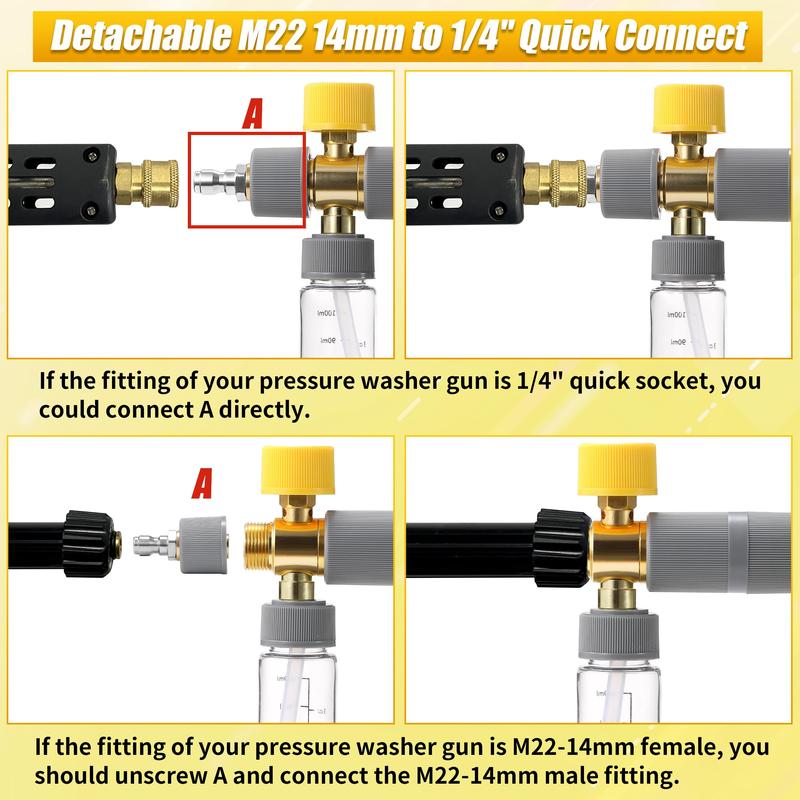 Detachable M22 14mm to 1/4" Quick Connect

A

100ml

90ml

100ml

90ml

If the fitting of your pressure washer gun is 1/4" quick socket, you could connect A directly.

A

If the fitting of your pressure washer gun is M22-14mm female, you should unscrew A and connect the M22-14mm male fitting.