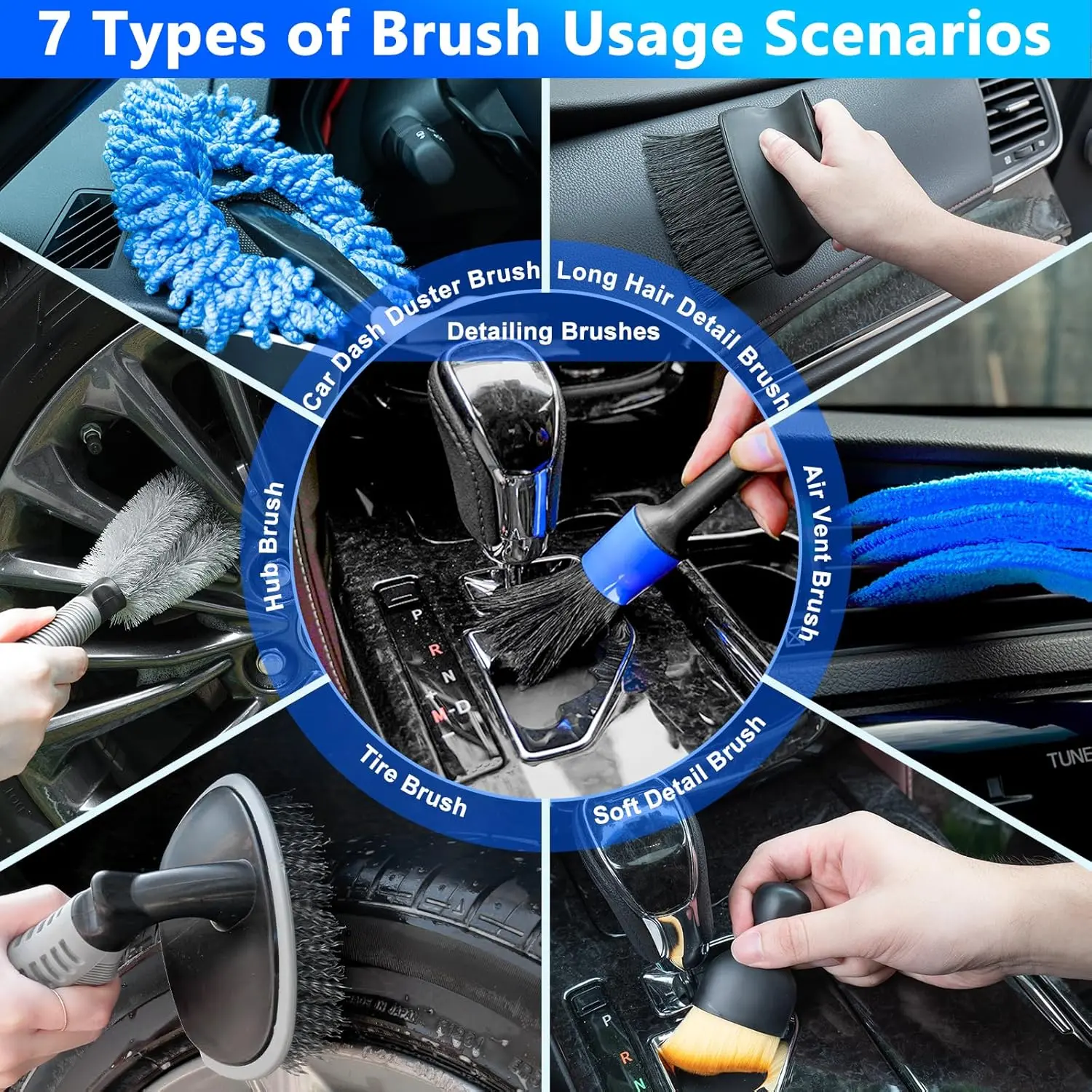 7 Types of Brush Usage Scenarios

Car Dash Duster Brush

Long Hair Detail Brush

Detailing Brushes

Hub Brush

Air Vent Brush

Tire Brush

Soft Detail Brush

P
R
N
M D

TUNE

P
R
N