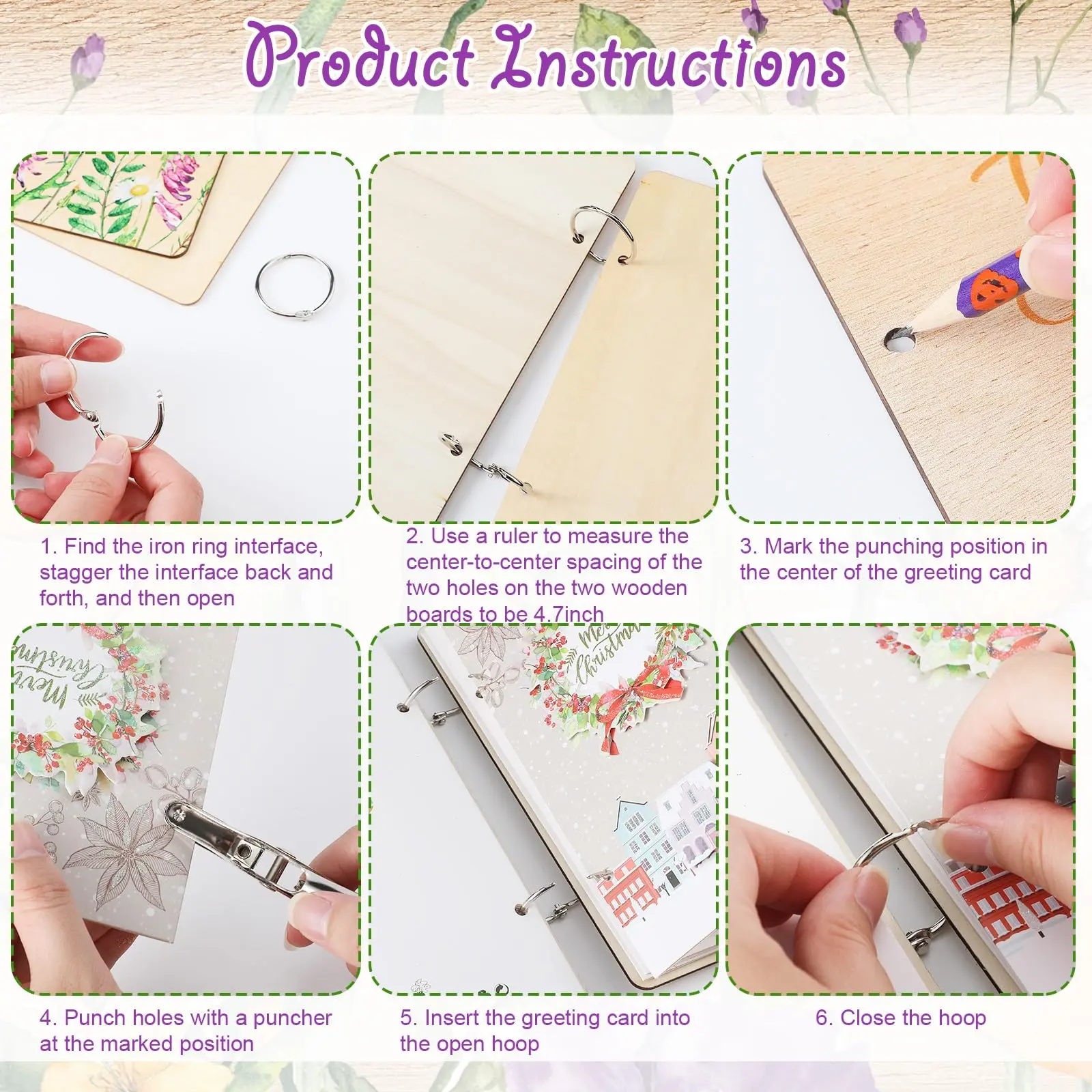 Product Instructions

1. Find the iron ring interface, stagger the interface back and forth, and then open

2. Use a ruler to measure the center-to-center spacing of the two holes on the two wooden boards to be 4.7inch

3. Mark the punching position in the center of the greeting card

Merry Christmas

Merry Christmas

4. Punch holes with a puncher at the marked position

5. Insert the greeting card into the open hoop

6. Close the hoop