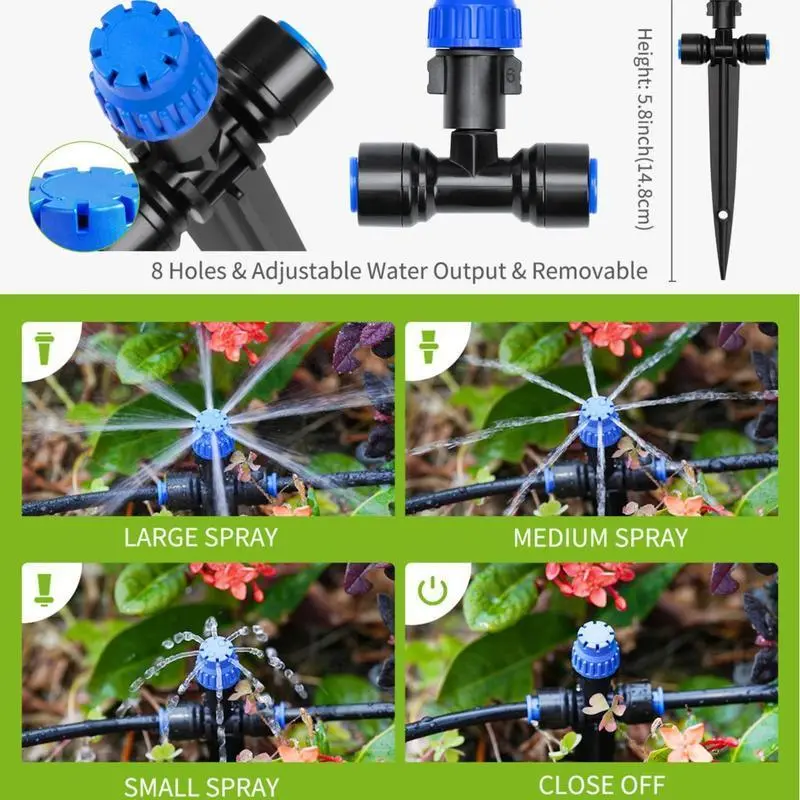 Height: 5.8inch(14.8cm)

8 Holes & Adjustable Water Output & Removable

LARGE SPRAY

MEDIUM SPRAY

SMALL SPRAY

CLOSE OFF