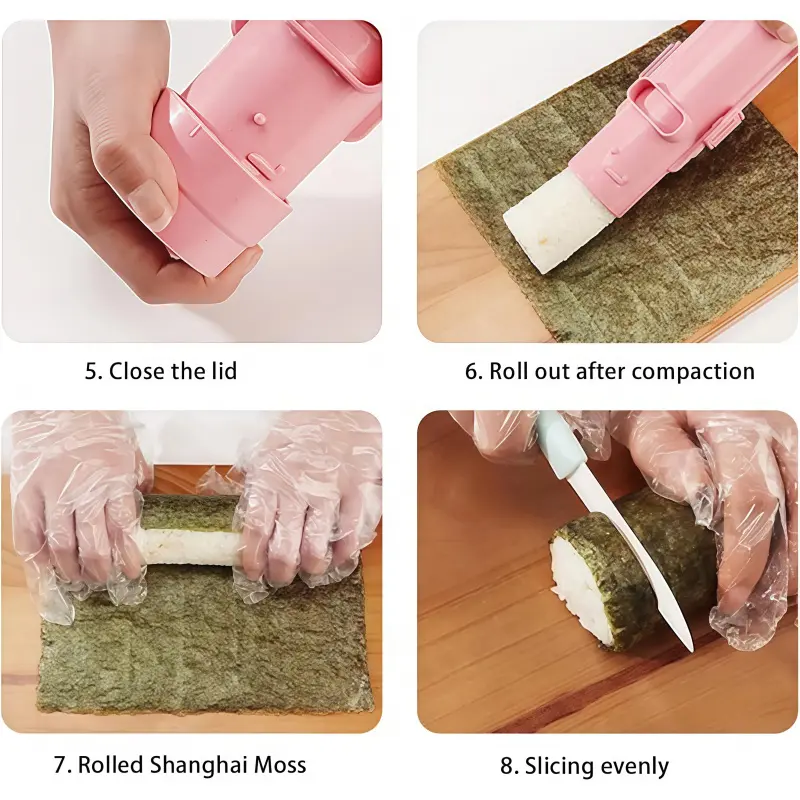 5. Close the lid

6. Roll out after compaction

7. Rolled Shanghai Moss

8. Slicing evenly