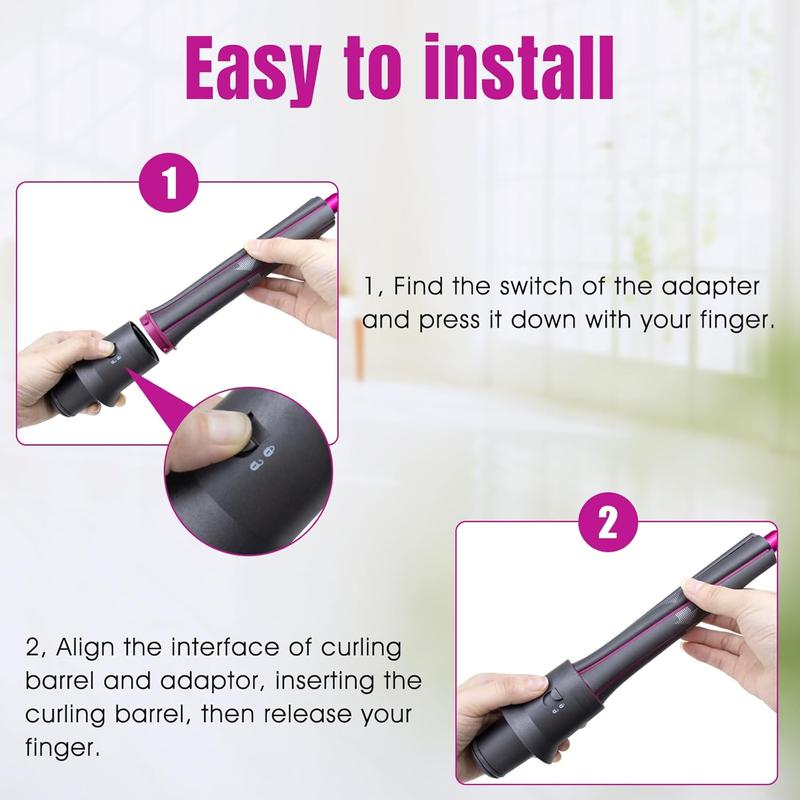 Easy to install

1

1, Find the switch of the adapter and press it down with your finger.

2

2, Align the interface of curling barrel and adaptor, inserting the curling barrel, then release your finger.