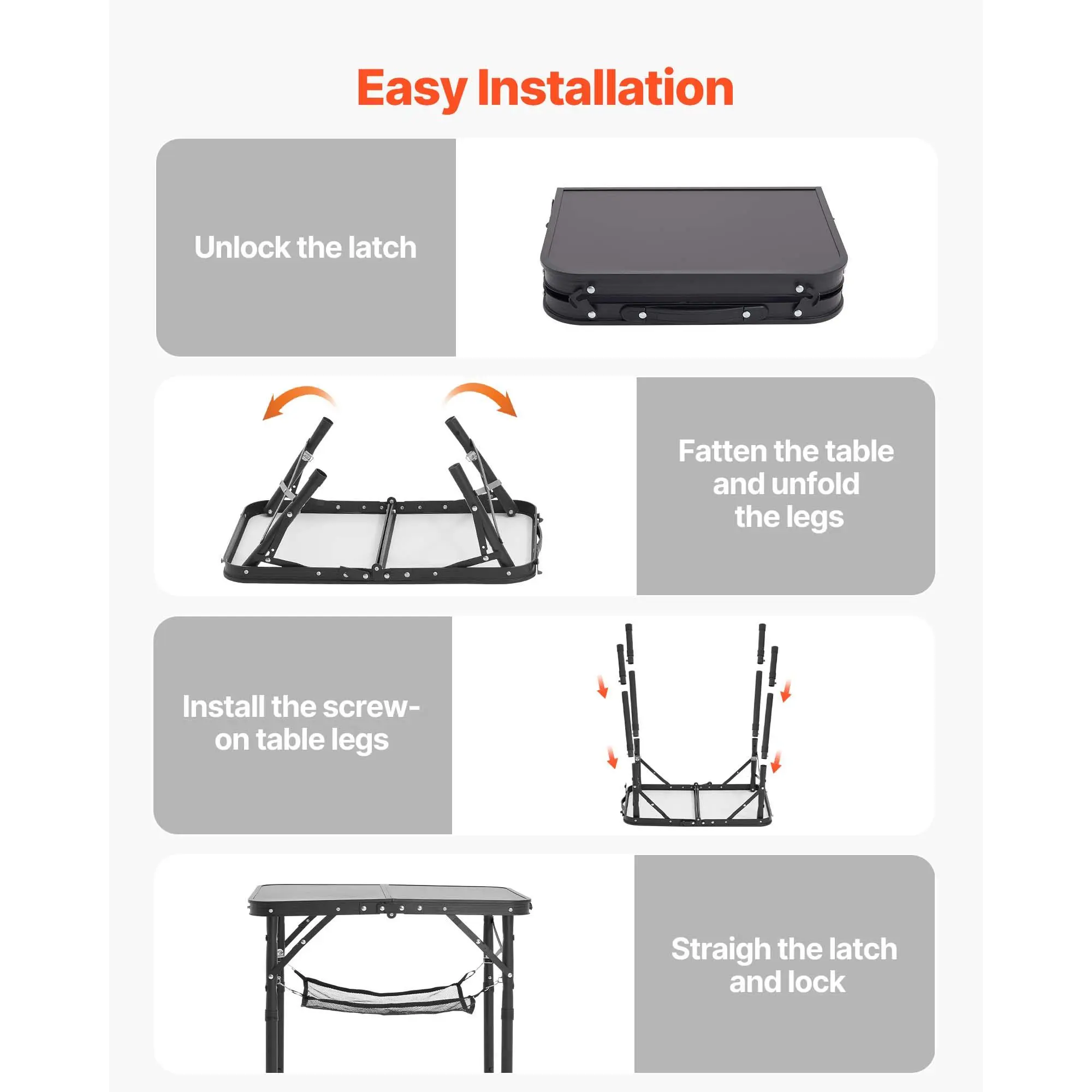 Easy Installation

Unlock the latch

Fatten the table and unfold the legs

Install the screw-on table legs

Straigh the latch and lock