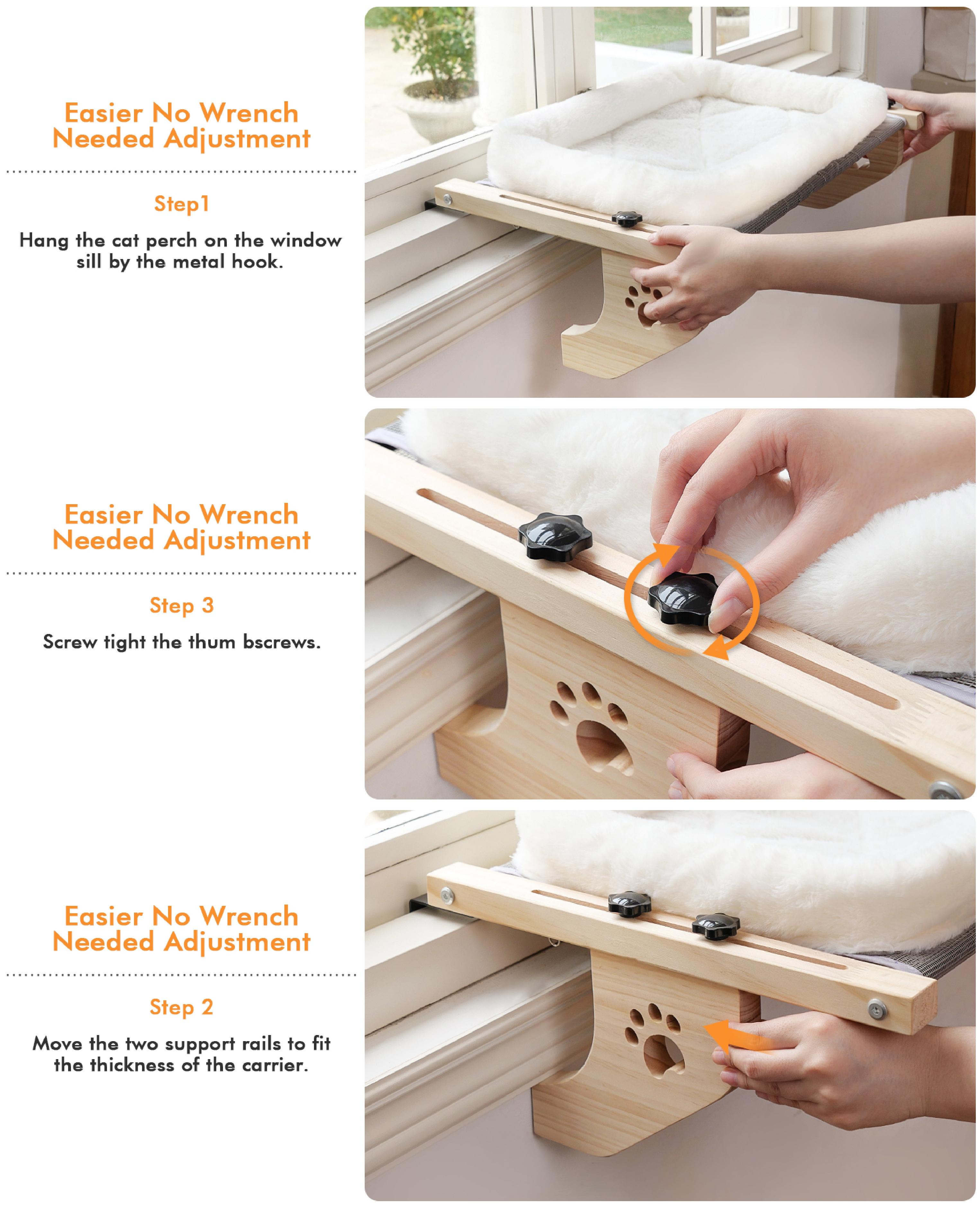 Easier No Wrench Needed Adjustment

Step1

Hang the cat perch on the window sill by the metal hook.

Easier No Wrench Needed Adjustment

Step 3

Screw tight the thum bscrews.

Easier No Wrench Needed Adjustment

Step 2

Move the two support rails to fit the thickness of the carrier.