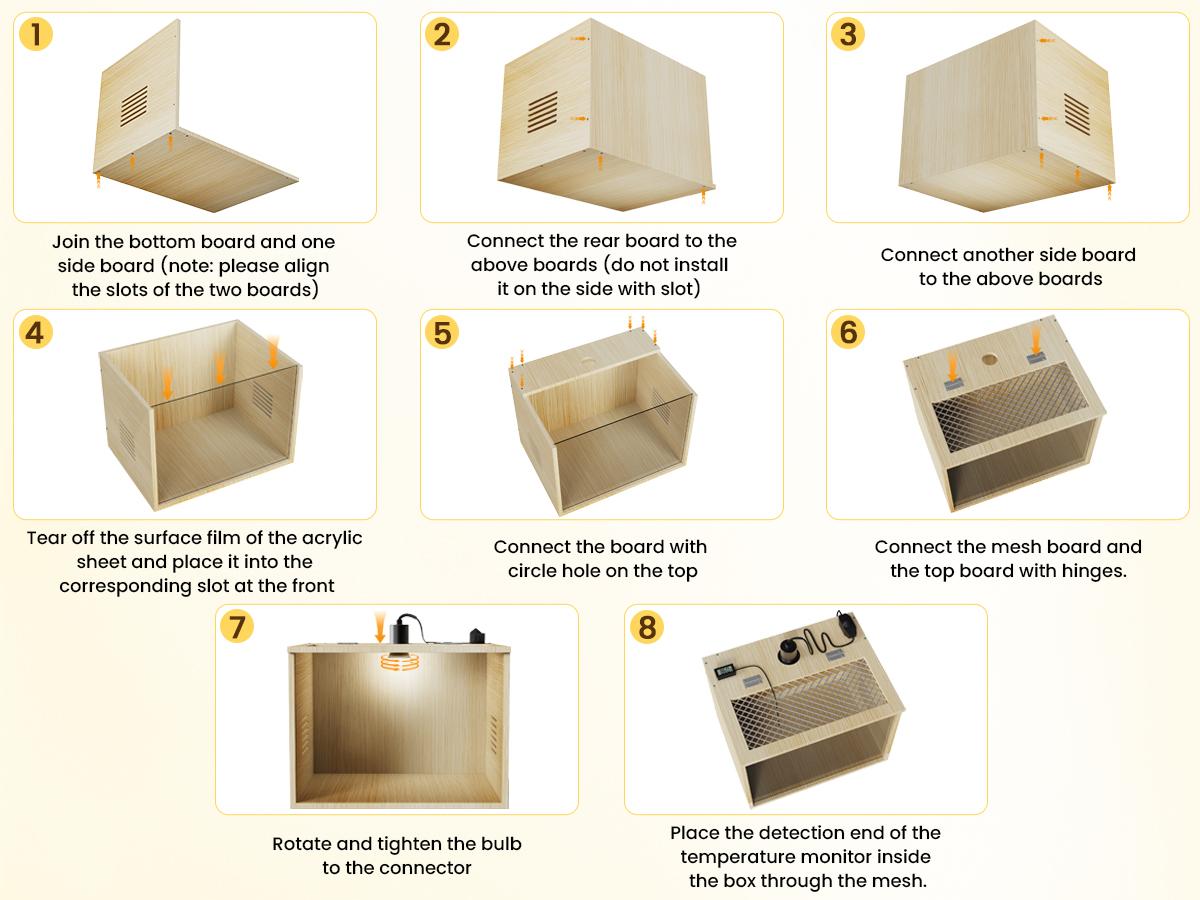 1

Join the bottom board and one side board (note: please align the slots of the two boards)

2

Connect the rear board to the above boards (do not install it on the side with slot)

3

Connect another side board to the above boards

4

Tear off the surface film of the acrylic sheet and place it into the corresponding slot at the front

5

Connect the board with circle hole on the top

6

Connect the mesh board and the top board with hinges.

7

Rotate and tighten the bulb to the connector

8

Place the detection end of the temperature monitor inside the box through the mesh.