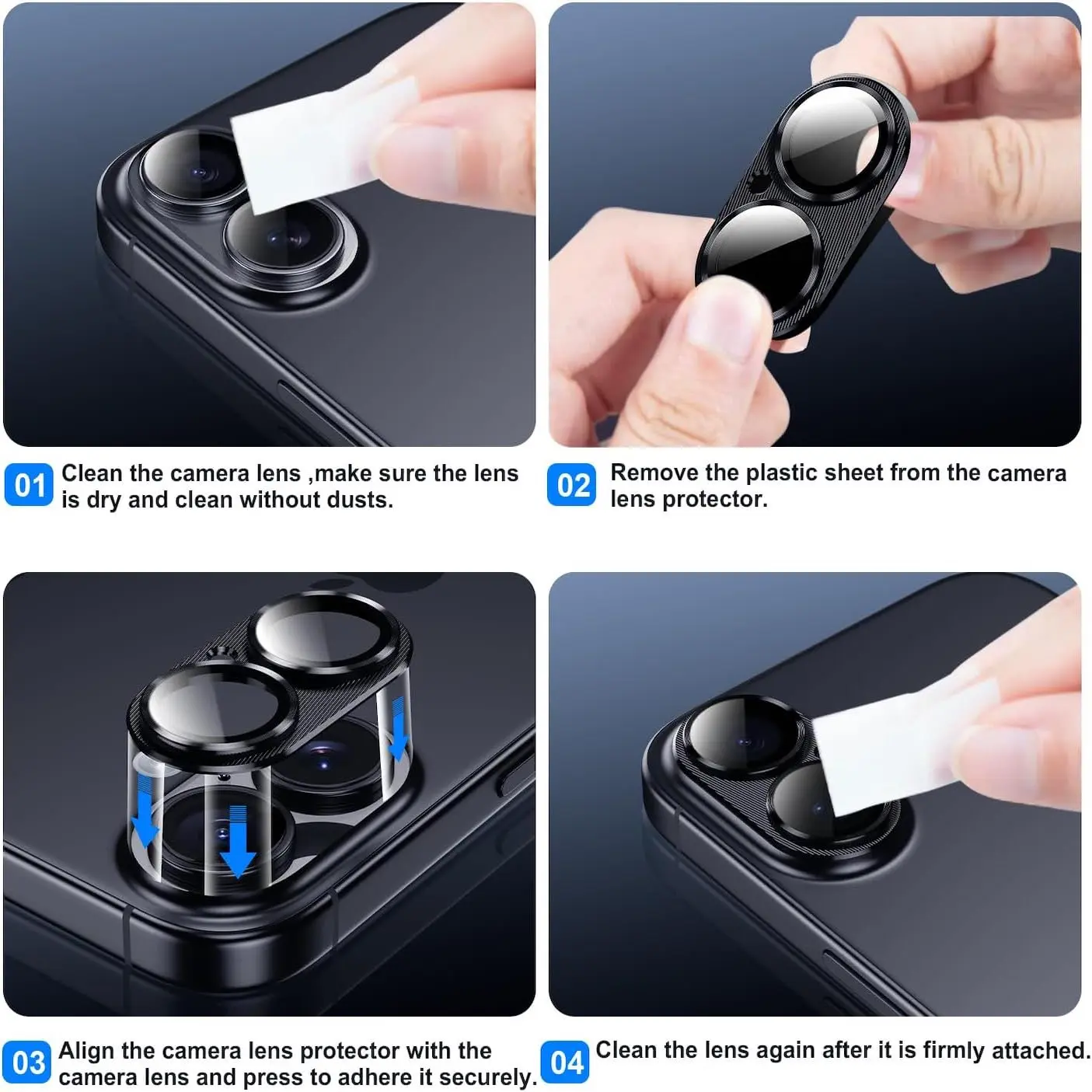 01 Clean the camera lens ,make sure the lens is dry and clean without dusts.

02 Remove the plastic sheet from the camera lens protector.

03 Align the camera lens protector with the camera lens and press to adhere it securely.

04 Clean the lens again after it is firmly attached.