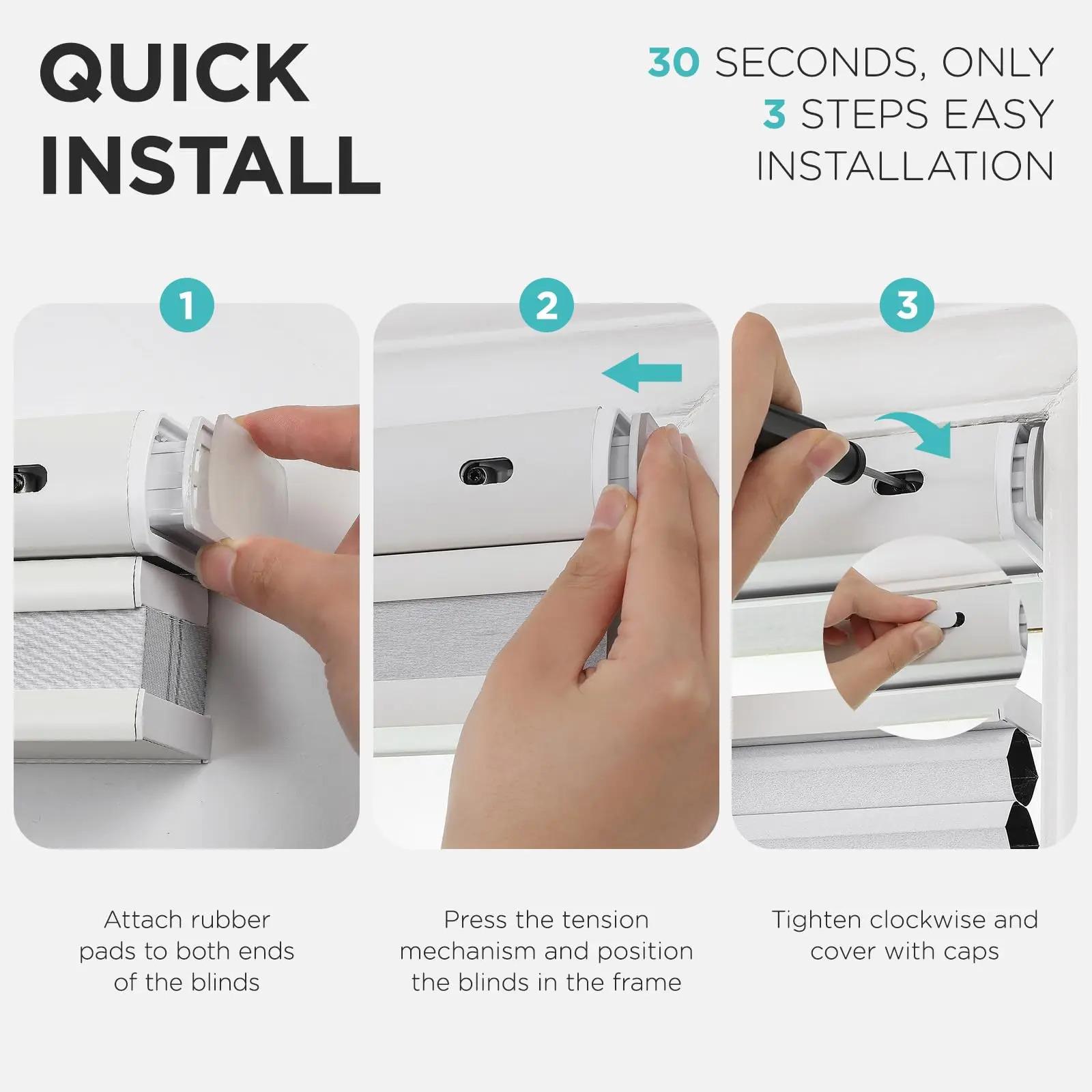 QUICK INSTALL

30 SECONDS, ONLY 3 STEPS EASY INSTALLATION

1

2

3

Attach rubber pads to both ends of the blinds

Press the tension mechanism and position the blinds in the frame

Tighten clockwise and cover with caps