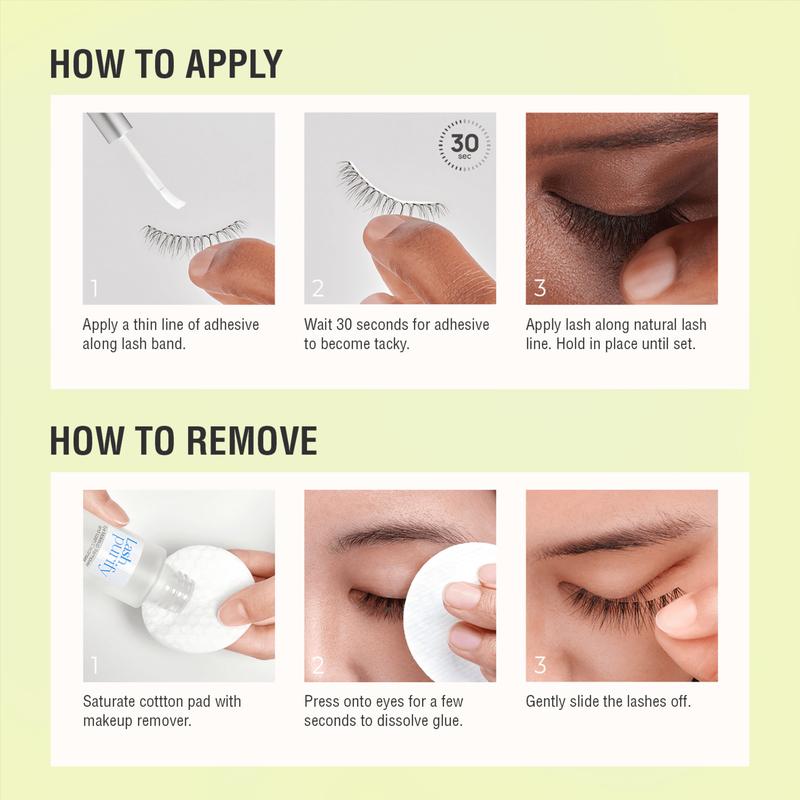 HOW TO APPLY

1

Apply a thin line of adhesive along lash band.

30 sec

2

Wait 30 seconds for adhesive to become tacky.

3

Apply lash along natural lash line. Hold in place until set.

HOW TO REMOVE

Lash purify

1

Saturate cottton pad with makeup remover.

2

Press onto eyes for a few seconds to dissolve glue.

3

Gently slide the lashes off.