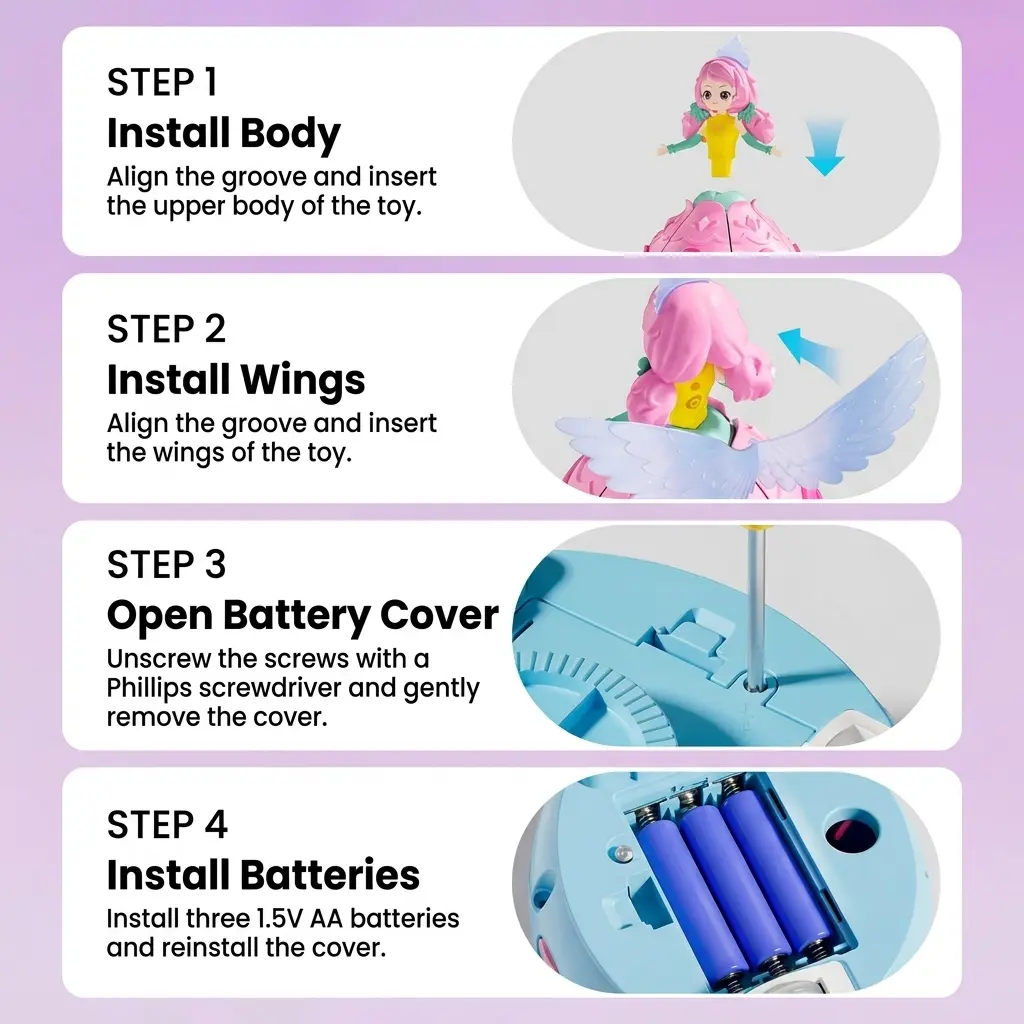 STEP 1
Install Body
Align the groove and insert the upper body of the toy.

STEP 2
Install Wings
Align the groove and insert the wings of the toy.

STEP 3
Open Battery Cover
Unscrew the screws with a Phillips screwdriver and gently remove the cover.

STEP 4
Install Batteries
Install three 1.5V AA batteries and reinstall the cover.