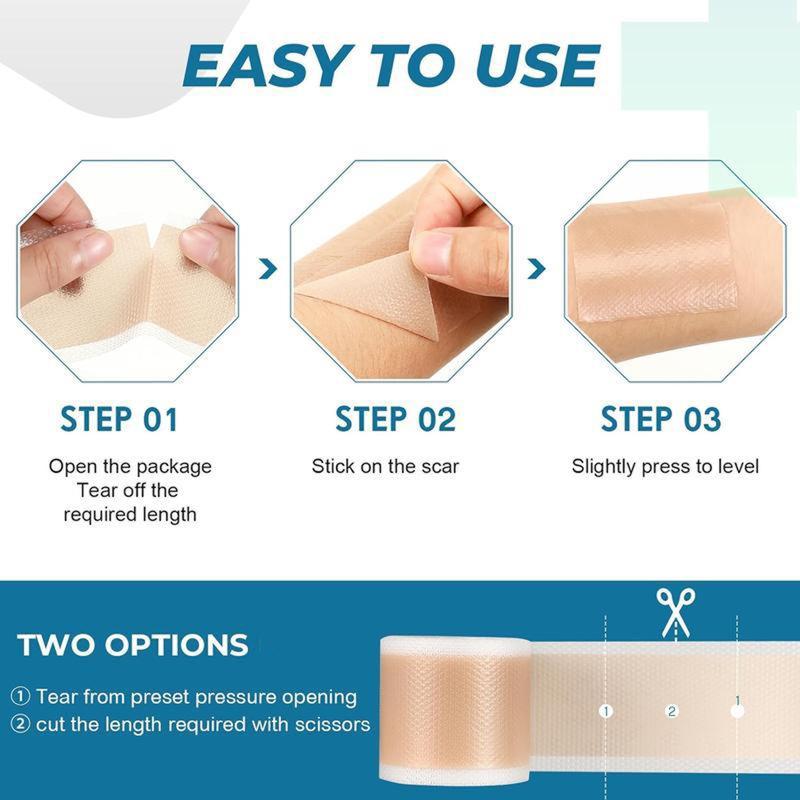 EASY TO USE

STEP 01
Open the package
Tear off the
required length

STEP 02
Stick on the scar

STEP 03
Slightly press to level

TWO OPTIONS
① Tear from preset pressure opening
② cut the length required with scissors

1
2
1