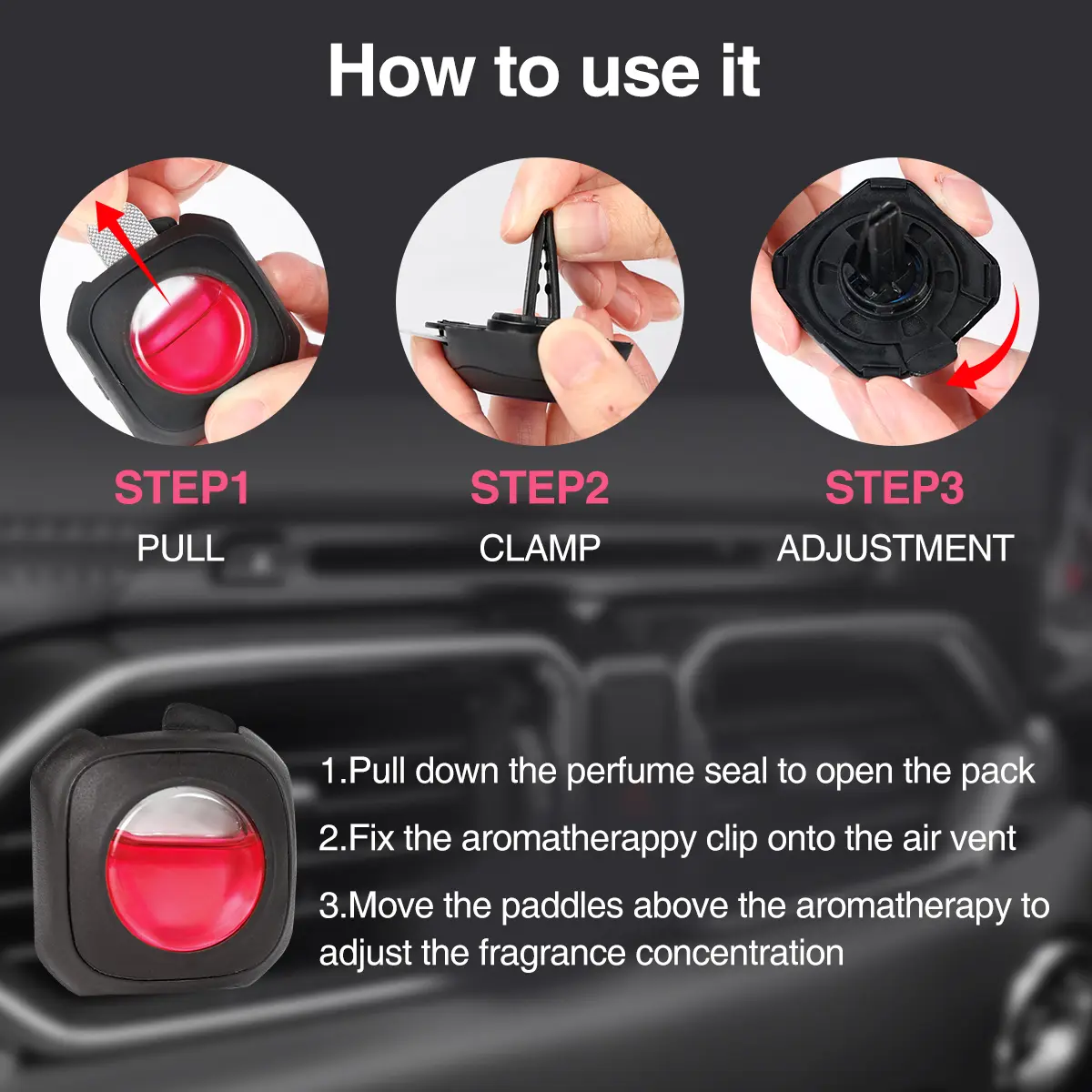 How to use it

STEP1
PULL

STEP2
CLAMP

STEP3
ADJUSTMENT

1.Pull down the perfume seal to open the pack

2.Fix the aromatherappy clip onto the air vent

3.Move the paddles above the aromatherapy to adjust the fragrance concentration