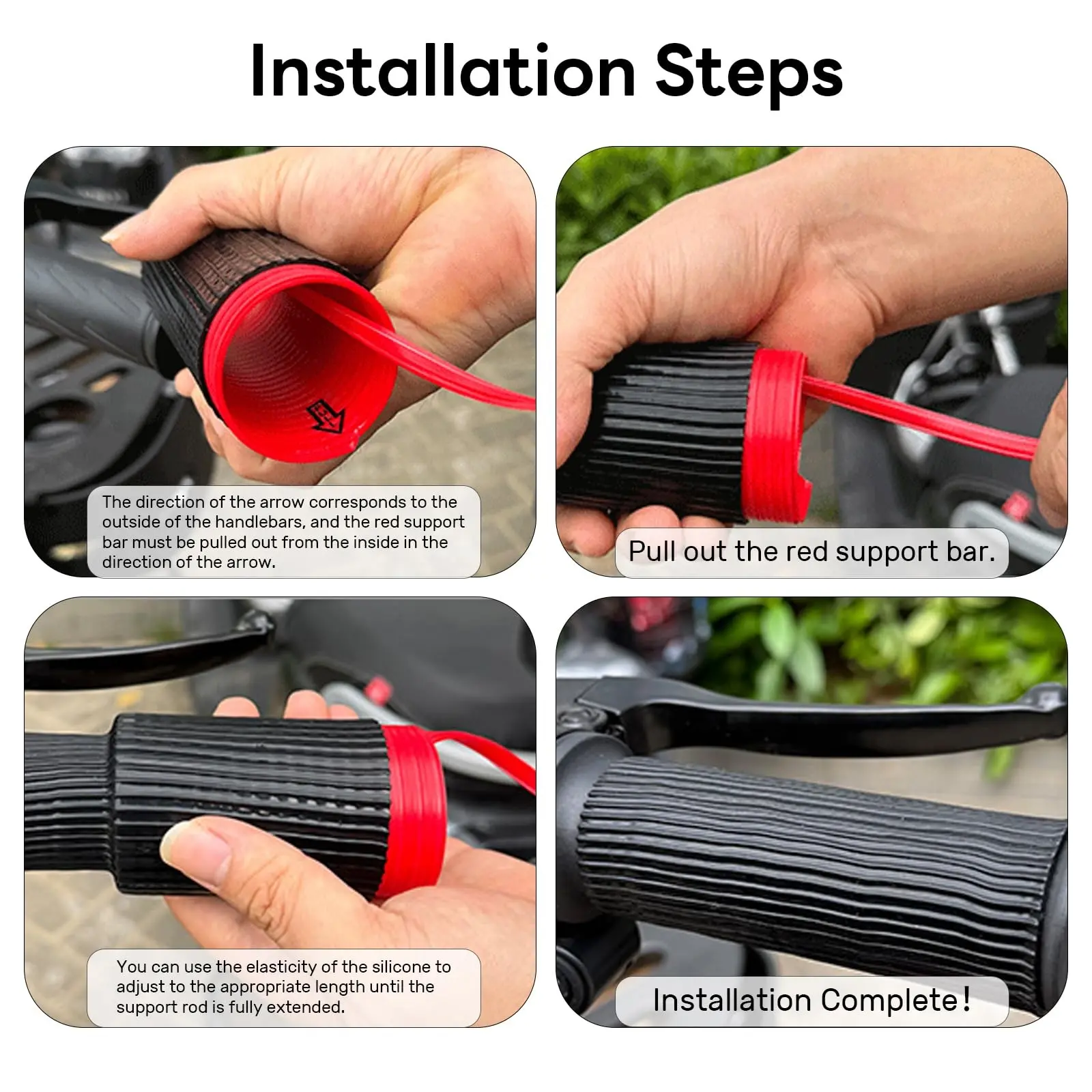 Installation Steps

The direction of the arrow corresponds to the outside of the handlebars, and the red support bar must be pulled out from the inside in the direction of the arrow.

Pull out the red support bar.

You can use the elasticity of the silicone to adjust to the appropriate length until the support rod is fully extended.

Installation Complete!