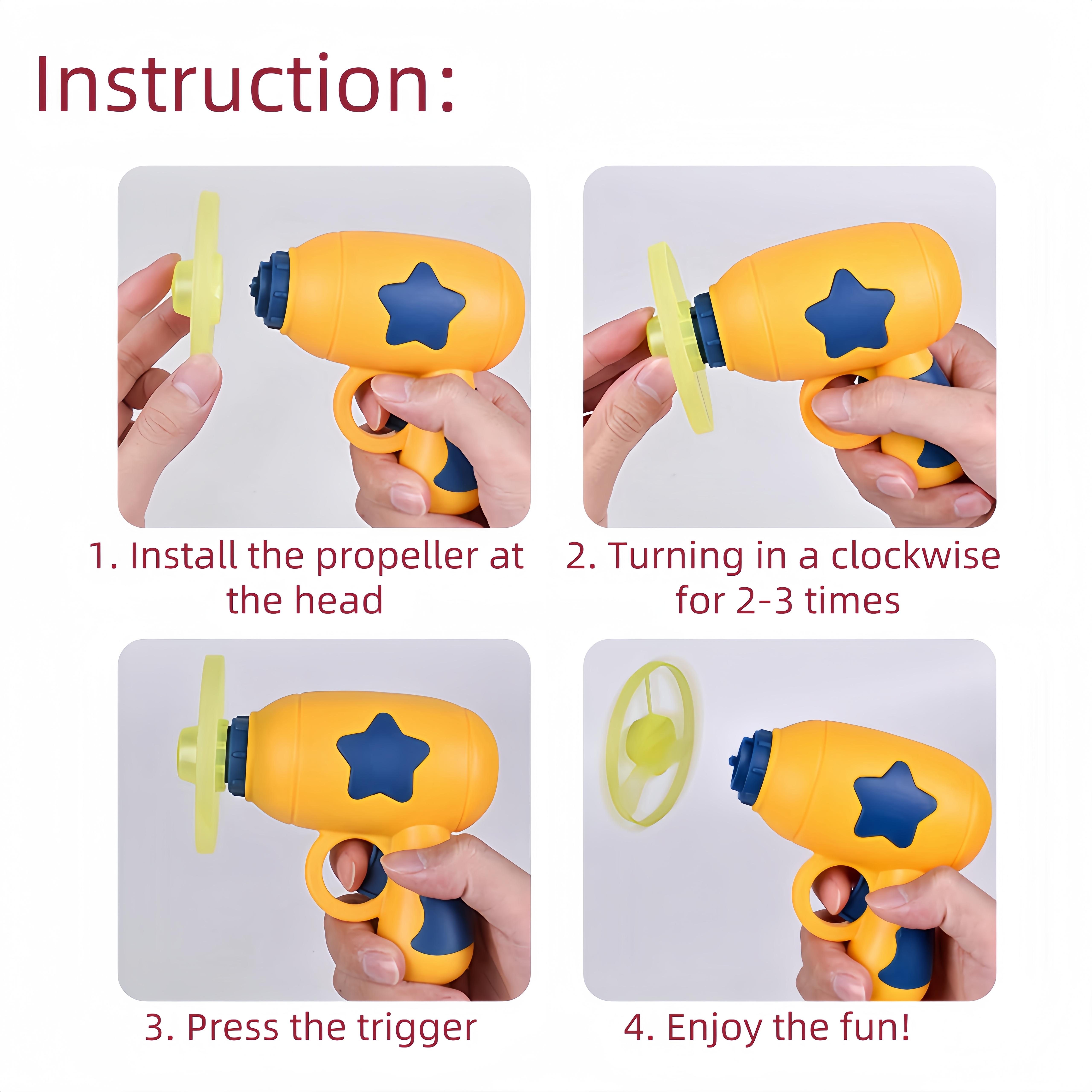 Instruction:

1. Install the propeller at the head

2. Turning in a clockwise for 2-3 times

3. Press the trigger

4. Enjoy the fun!