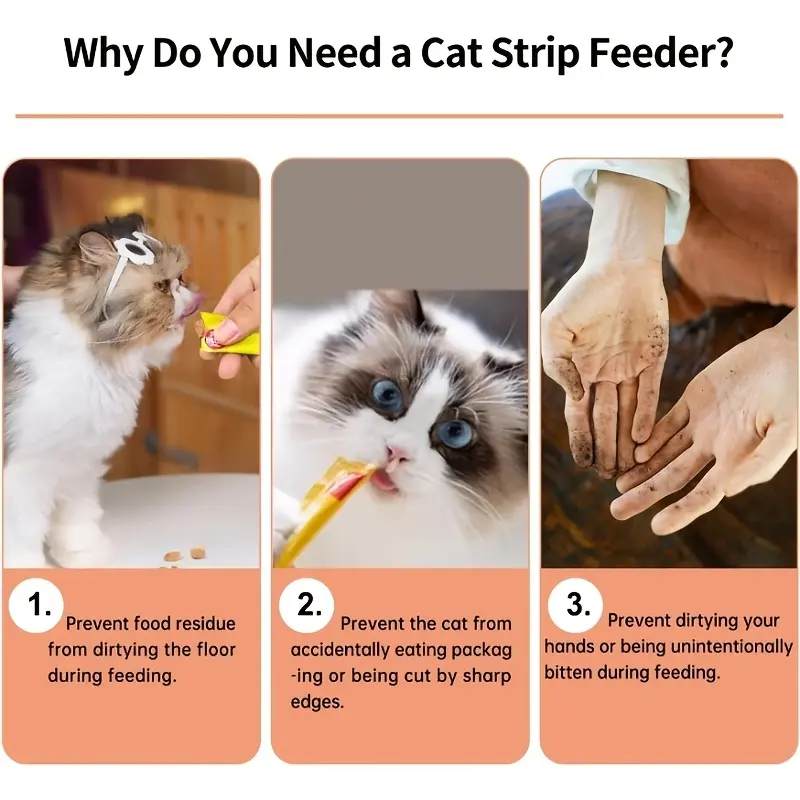 Why Do You Need a Cat Strip Feeder?

1. Prevent food residue from dirtying the floor during feeding.

2. Prevent the cat from accidentally eating packaging or being cut by sharp edges.

3. Prevent dirtying your hands or being unintentionally bitten during feeding.