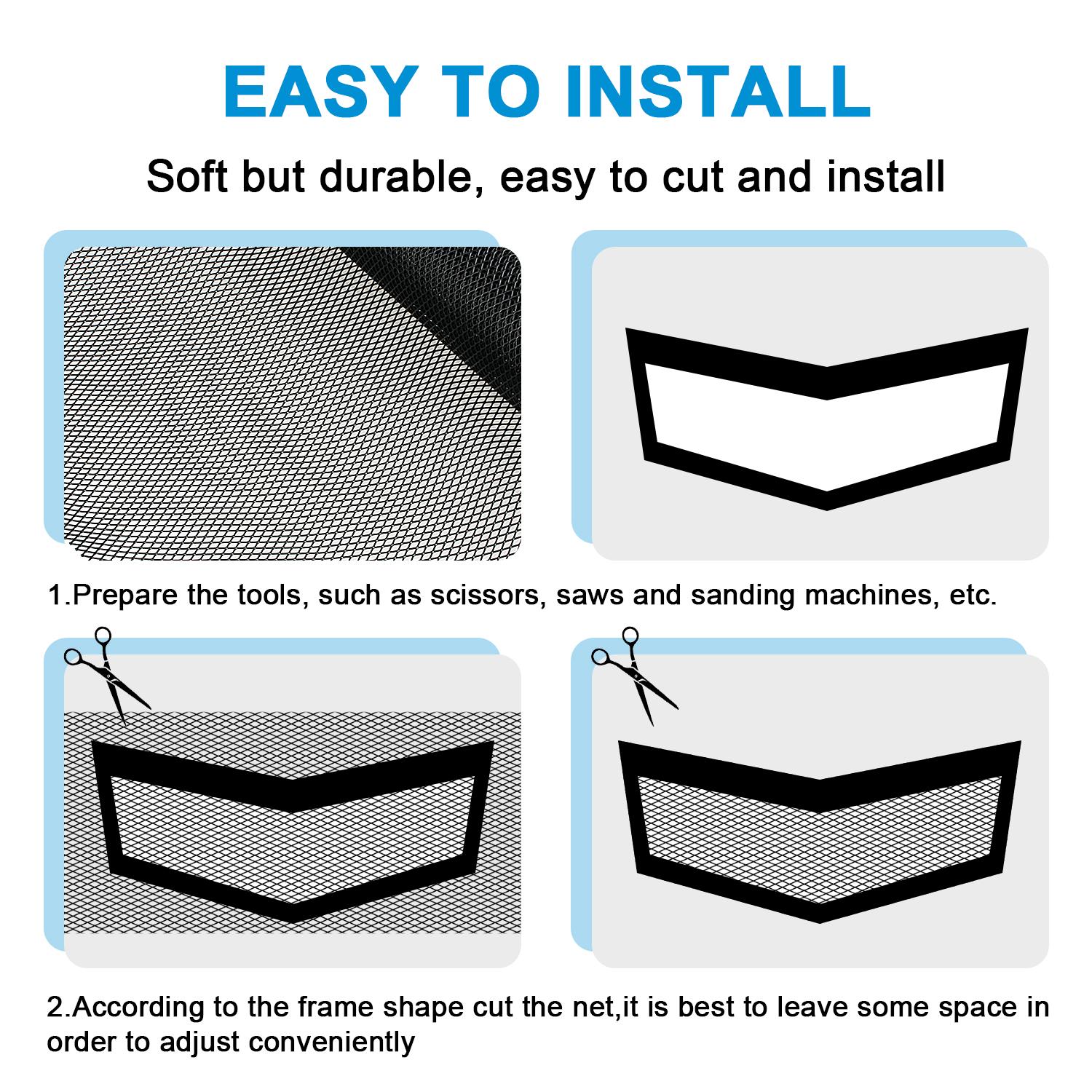 EASY TO INSTALL

Soft but durable, easy to cut and install

1.Prepare the tools, such as scissors, saws and sanding machines, etc.

2.According to the frame shape cut the net,it is best to leave some space in order to adjust conveniently