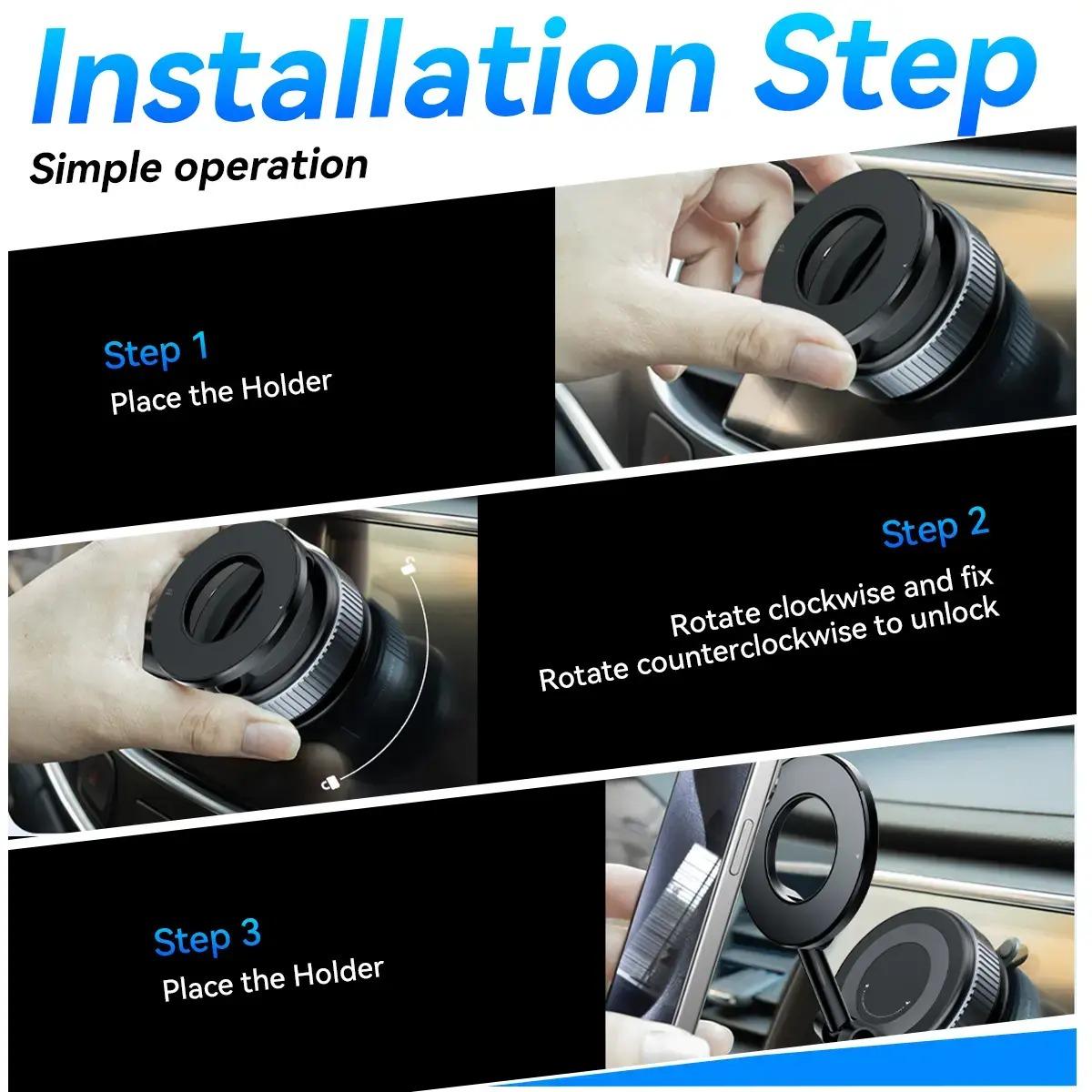 Installation Step

Simple operation

Step 1
Place the Holder

Step 2
Rotate clockwise and fix
Rotate counterclockwise to unlock

Step 3
Place the Holder