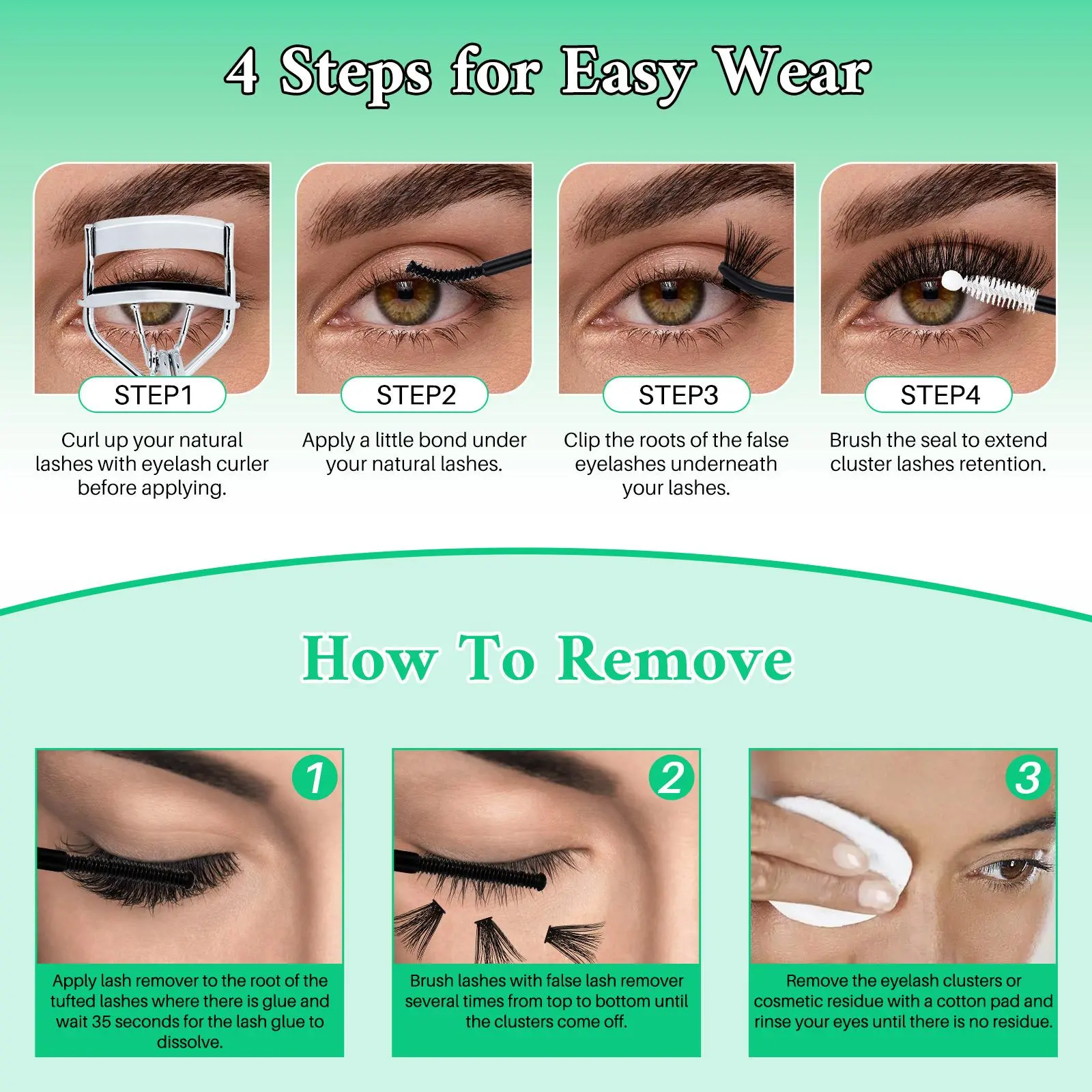 4 Steps for Easy Wear

STEP1

Curl up your natural lashes with eyelash curler before applying.

STEP2

Apply a little bond under your natural lashes.

STEP3

Clip the roots of the false eyelashes underneath your lashes.

STEP4

Brush the seal to extend cluster lashes retention.

How To Remove

1

Apply lash remover to the root of the tufted lashes where there is glue and wait 35 seconds for the lash glue to dissolve.

2

Brush lashes with false lash remover several times from top to bottom until the clusters come off.

3

Remove the eyelash clusters or cosmetic residue with a cotton pad and rinse your eyes until there is no residue.