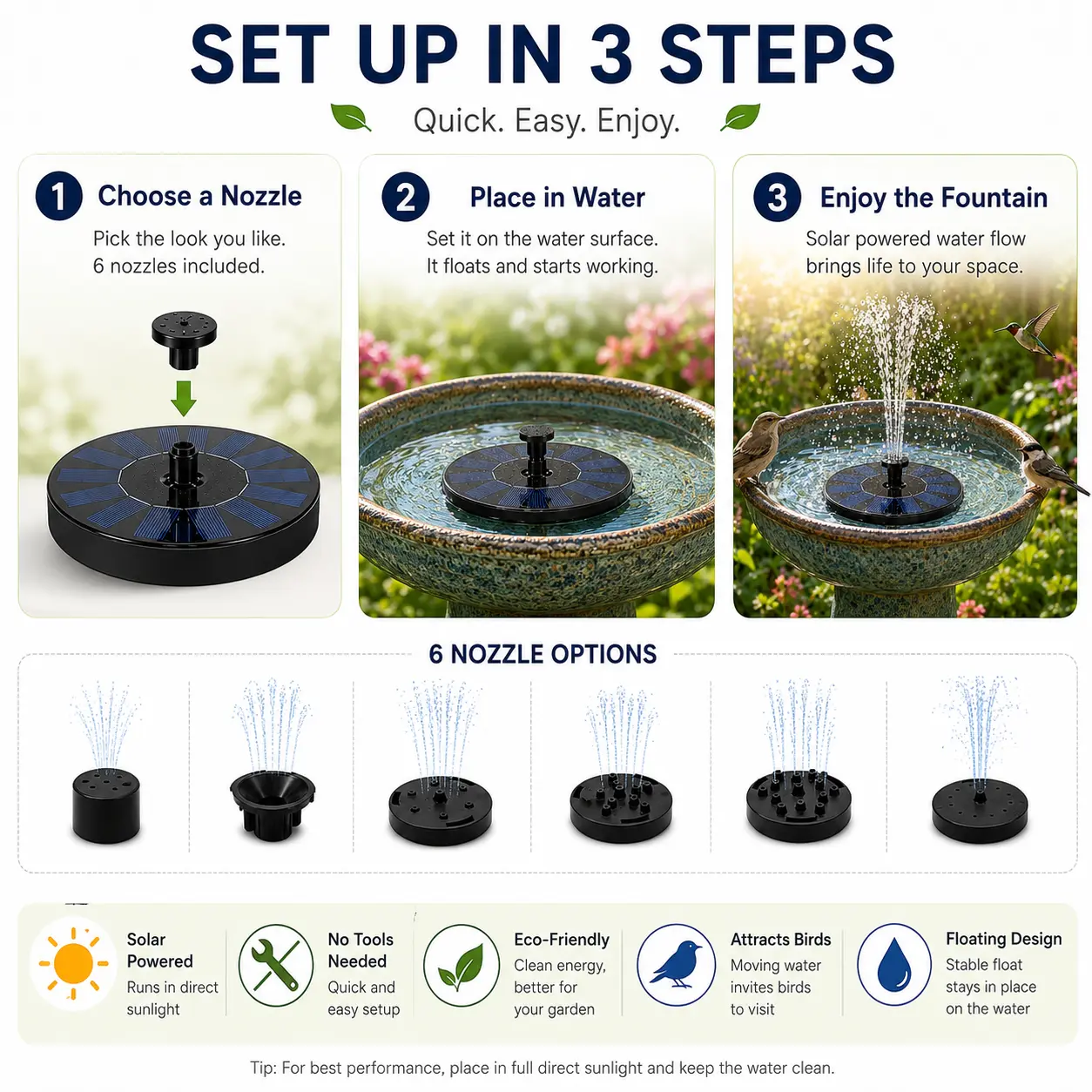 SET UP IN 3 STEPS

Quick. Easy. Enjoy.

1 Choose a Nozzle

Pick the look you like.
6 nozzles included.

2 Place in Water

Set it on the water surface.
It floats and starts working.

3 Enjoy the Fountain

Solar powered water flow brings life to your space.

6 NOZZLE OPTIONS

Solar Powered
Runs in direct sunlight

No Tools Needed
Quick and easy setup

Eco-Friendly
Clean energy, better for your garden

Attracts Birds
Moving water invites birds to visit

Floating Design
Stable float stays in place on the water

Tip: For best performance, place in full direct sunlight and keep the water clean.