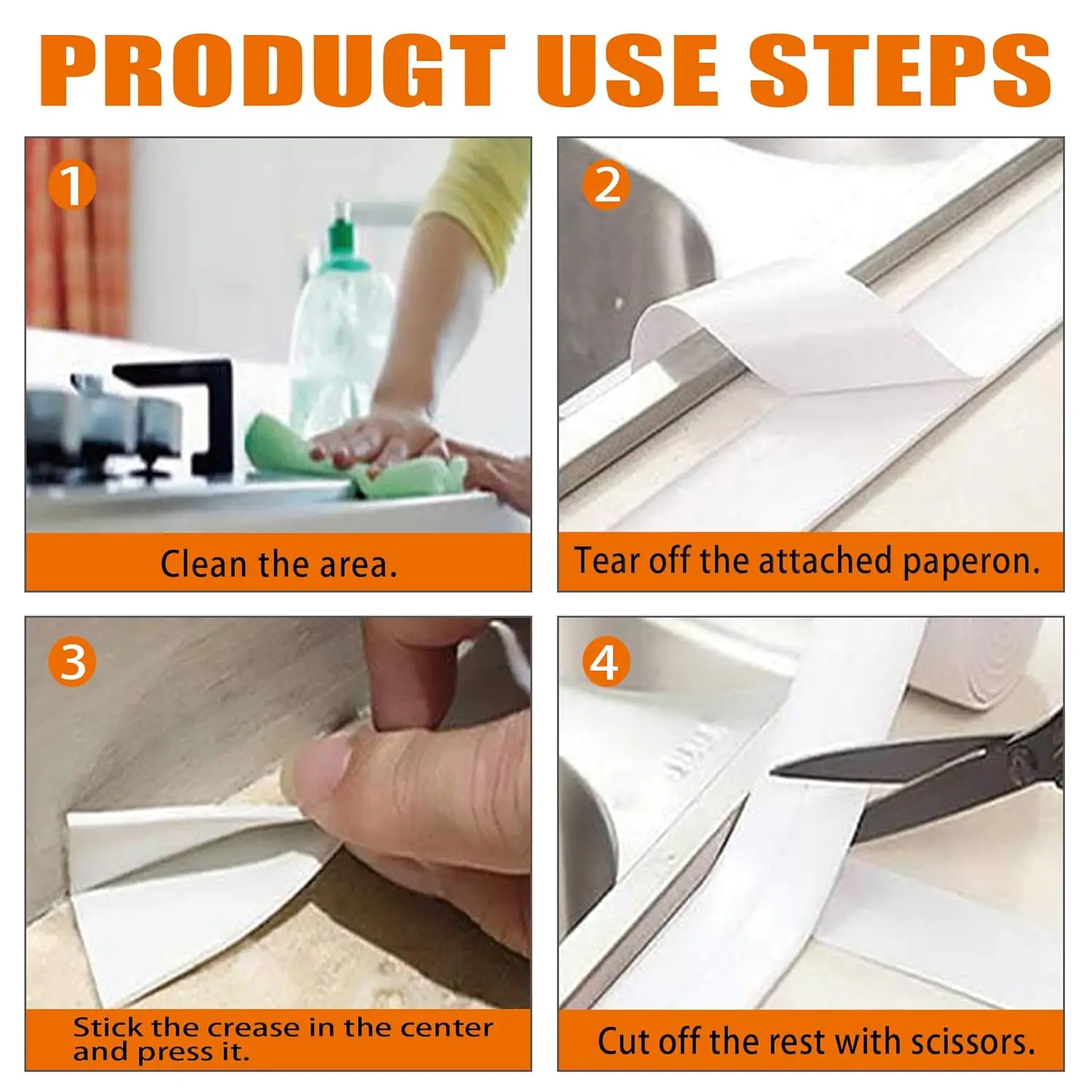 PRODUGT USE STEPS

1

Clean the area.

2

Tear off the attached paperon.

3

Stick the crease in the center and press it.

4

Cut off the rest with scissors.