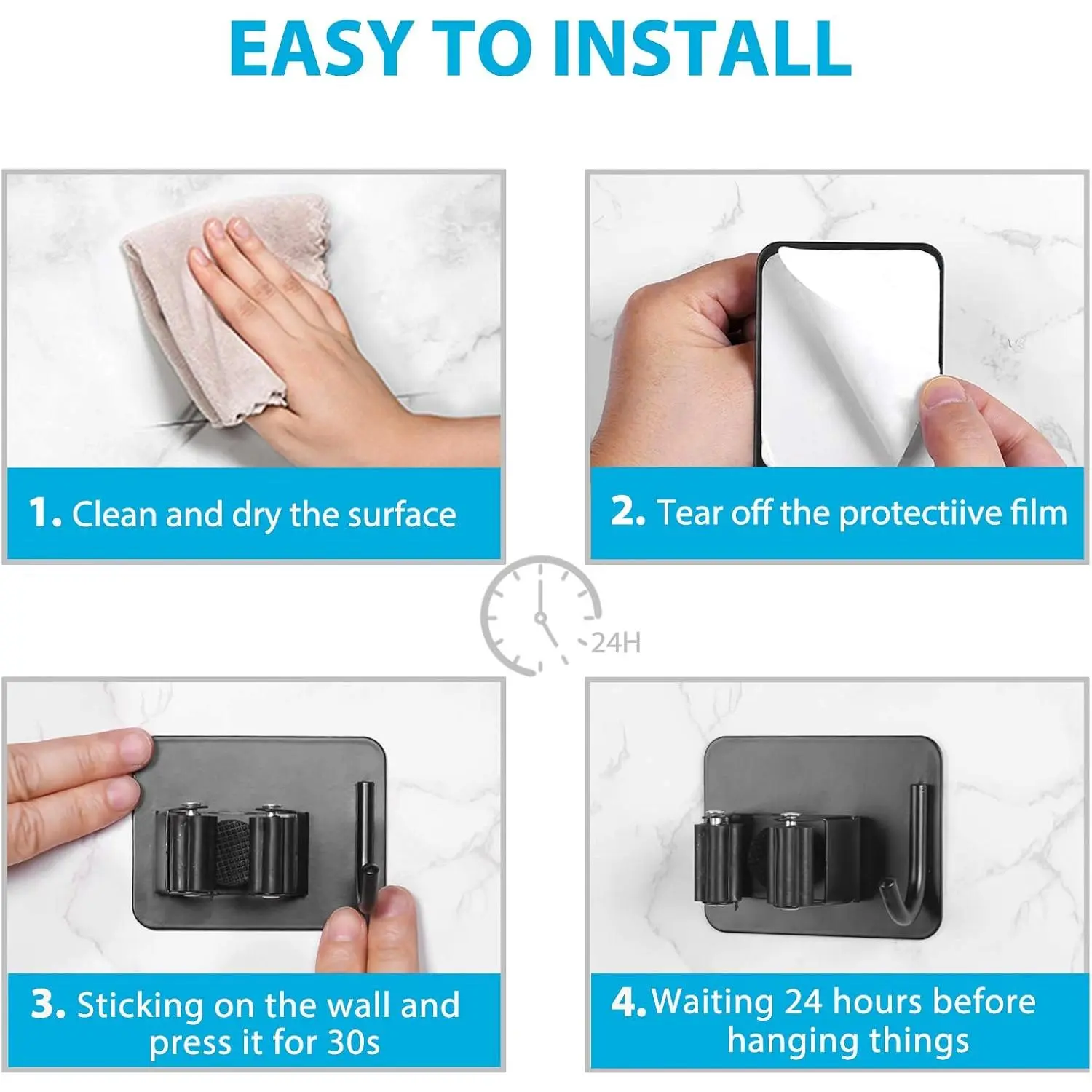 EASY TO INSTALL

1. Clean and dry the surface

2. Tear off the protectiive film

24H

3. Sticking on the wall and press it for 30s

4. Waiting 24 hours before hanging things