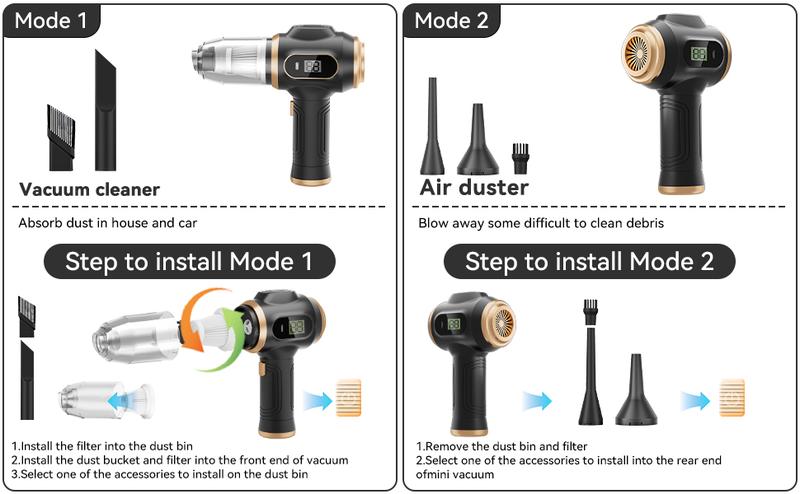 Mode 1

Vacuum cleaner

Absorb dust in house and car

Step to install Mode 1

1.Install the filter into the dust bin
2.Install the dust bucket and filter into the front end of vacuum
3.Select one of the accessories to install on the dust bin

Mode 2

Air duster

Blow away some difficult to clean debris

Step to install Mode 2

1.Remove the dust bin and filter
2.Select one of the accessories to install into the rear end ofmini vacuum