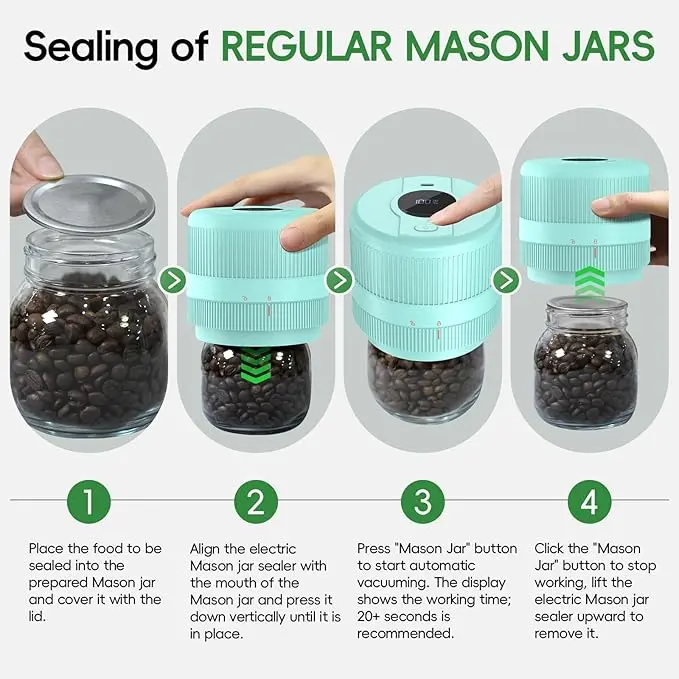 Sealing of REGULAR MASON JARS

1

Place the food to be sealed into the prepared Mason jar and cover it with the lid.

2

Align the electric Mason jar sealer with the mouth of the Mason jar and press it down vertically until it is in place.

3

Press "Mason Jar" button to start automatic vacuuming. The display shows the working time; 20+ seconds is recommended.

4

Click the "Mason Jar" button to stop working, lift the electric Mason jar sealer upward to remove it.