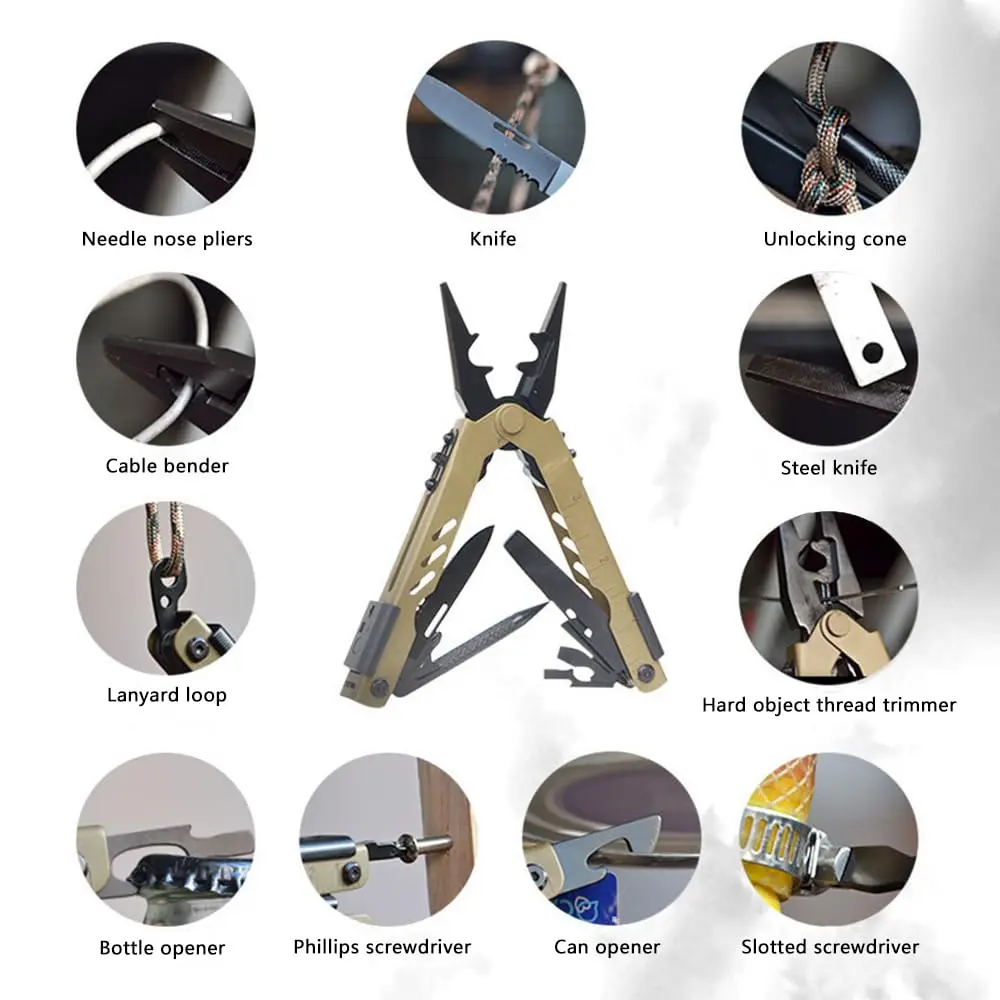 Needle nose pliers

Knife

Unlocking cone

Cable bender

Steel knife

Lanyard loop

Hard object thread trimmer

Bottle opener

Phillips screwdriver

Can opener

Slotted screwdriver