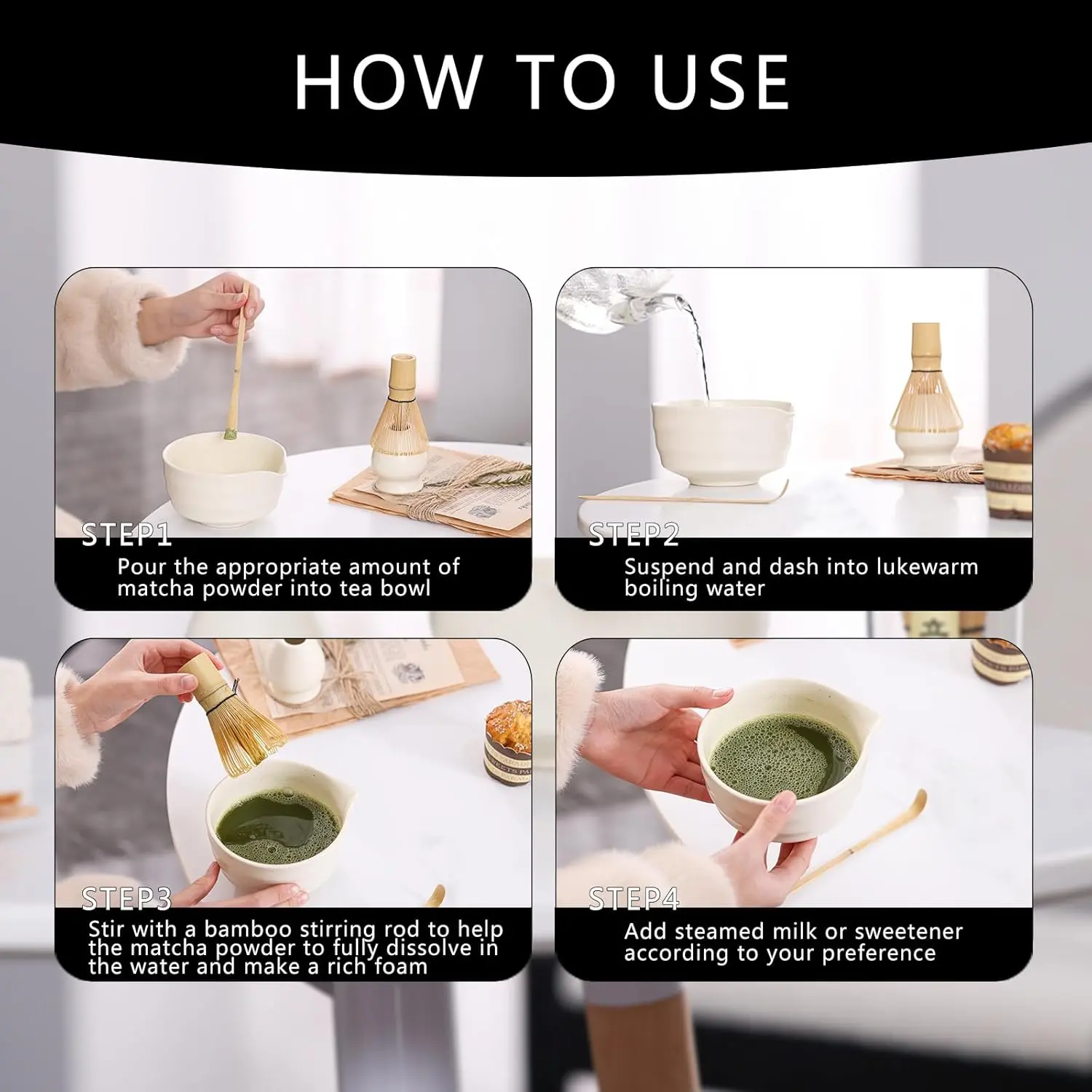 HOW TO USE

STEP1
Pour the appropriate amount of matcha powder into tea bowl

STEP2
Suspend and dash into lukewarm boiling water

STEP3
Stir with a bamboo stirring rod to help the matcha powder to fully dissolve in the water and make a rich foam

STEP4
Add steamed milk or sweetener according to your preference