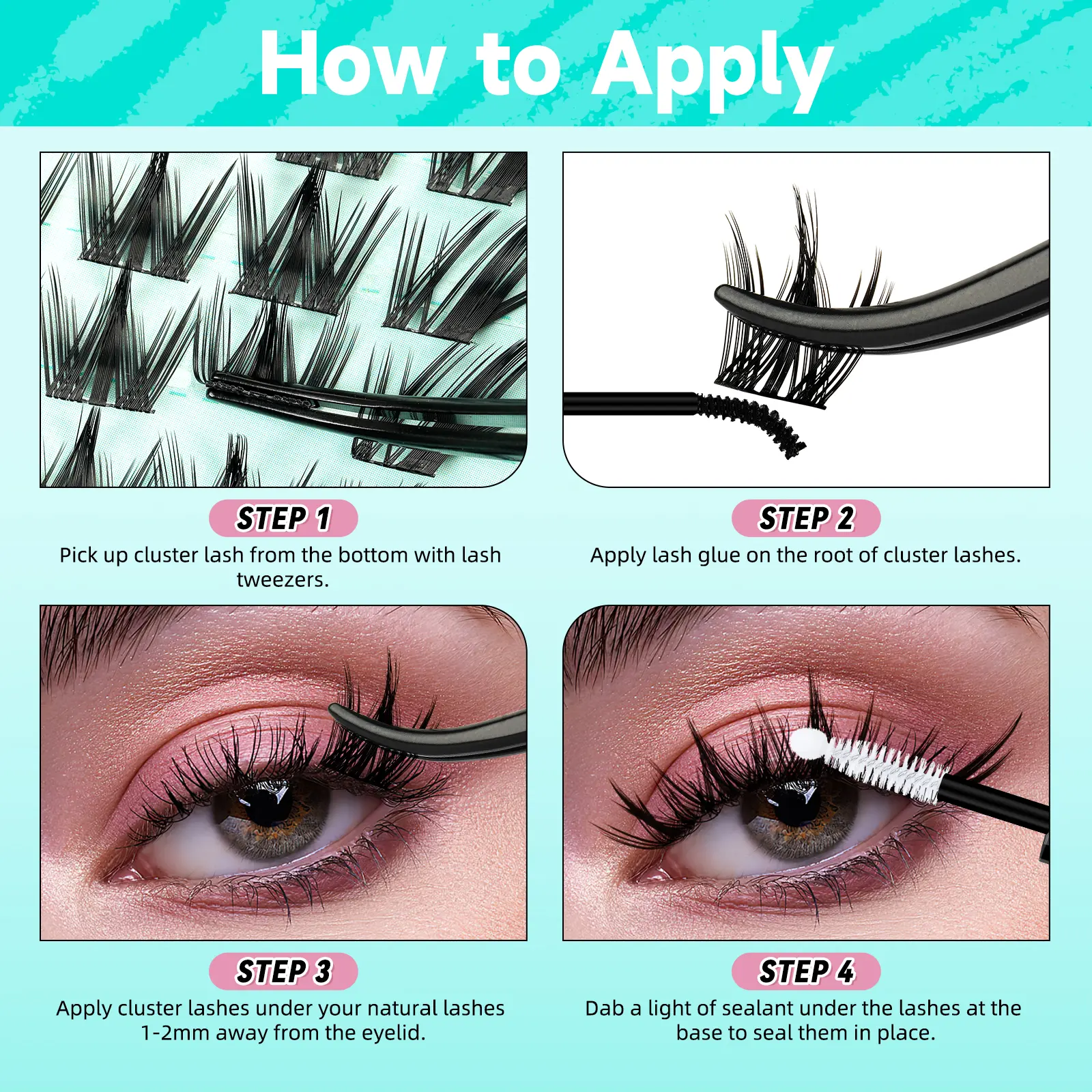 How to Apply

STEP 1
Pick up cluster lash from the bottom with lash tweezers.

STEP 2
Apply lash glue on the root of cluster lashes.

STEP 3
Apply cluster lashes under your natural lashes 1-2mm away from the eyelid.

STEP 4
Dab a light of sealant under the lashes at the base to seal them in place.