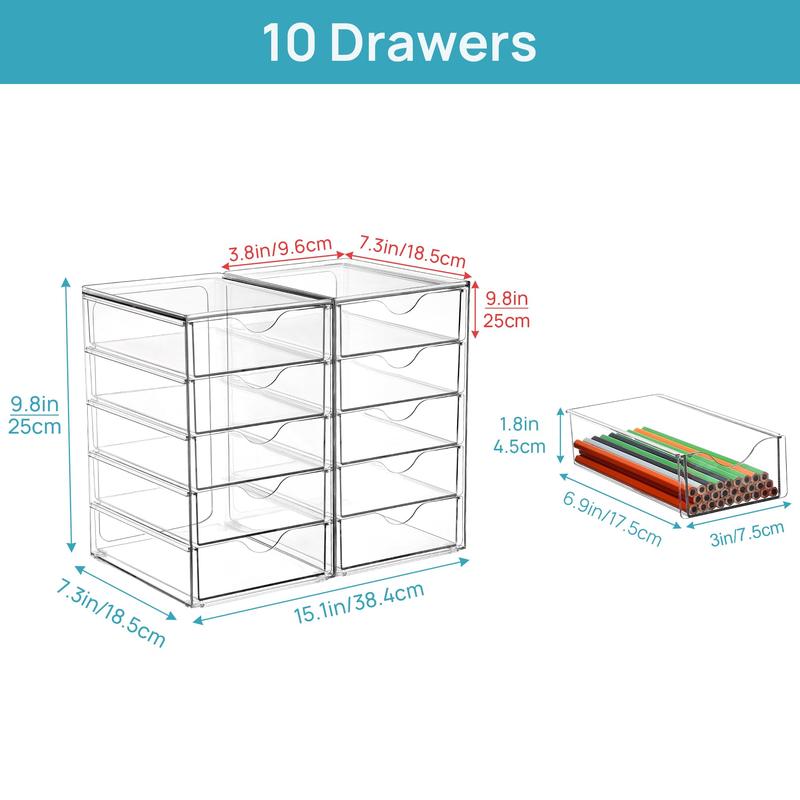 10 Drawers

3.8in/9.6cm
7.3in/18.5cm
9.8in
25cm
9.8in
25cm
7.3in/18.5cm
15.1in/38.4cm
1.8in
4.5cm
6.9in/17.5cm
3in/7.5cm