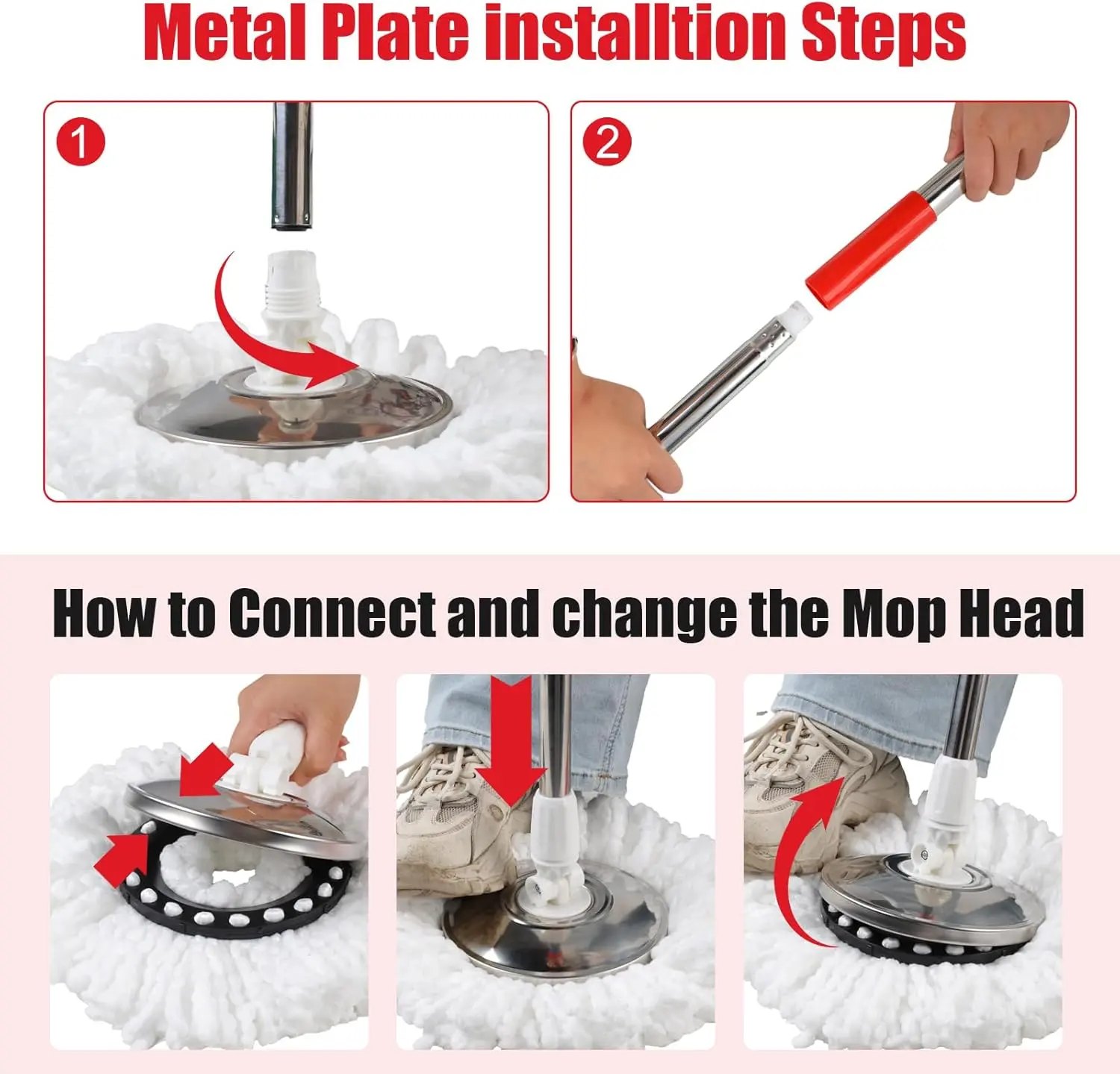 Metal Plate installtion Steps

1

2

How to Connect and change the Mop Head