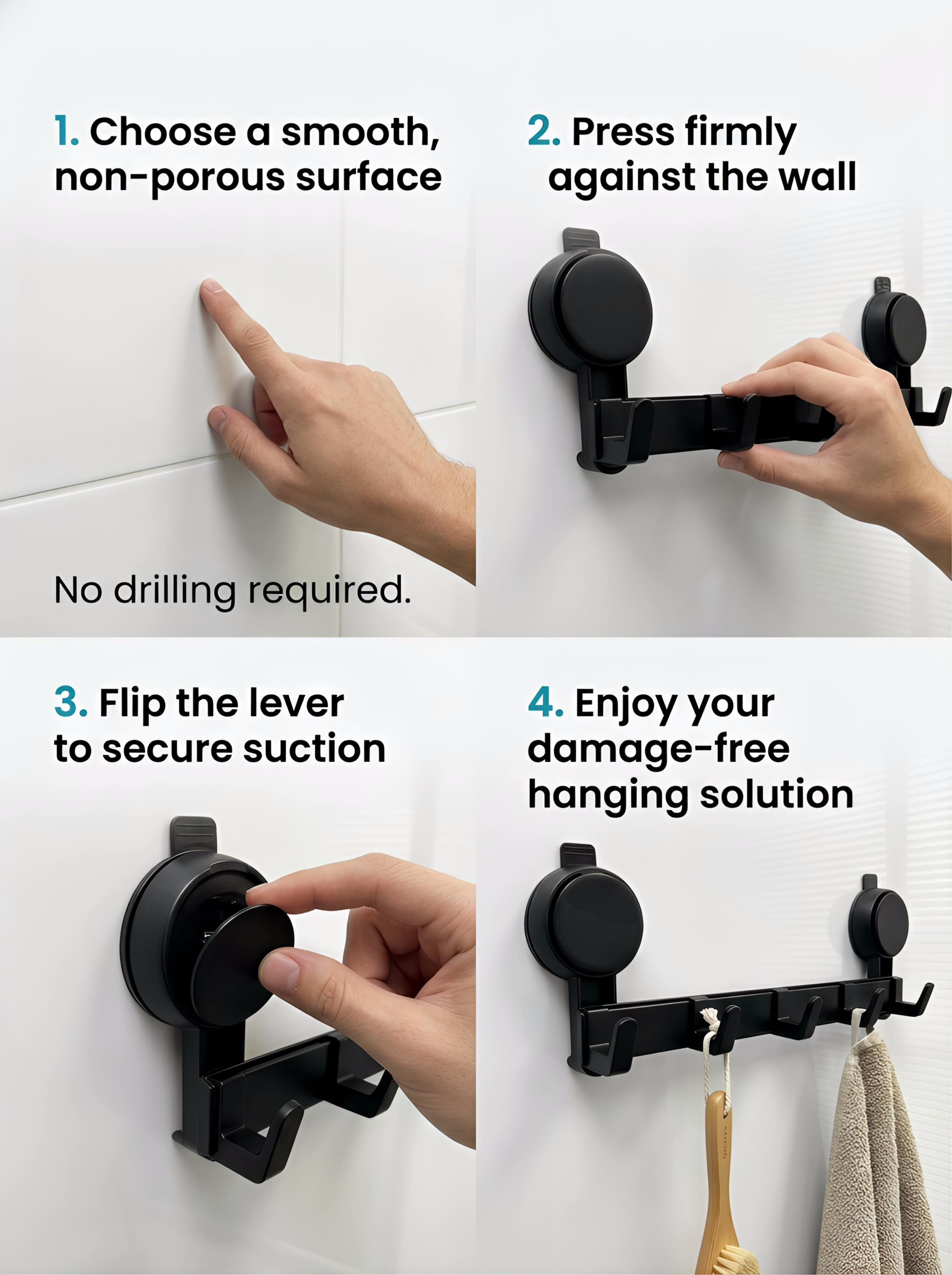 1. Choose a smooth, non-porous surface

No drilling required.

2. Press firmly against the wall

3. Flip the lever to secure suction

4. Enjoy your damage-free hanging solution