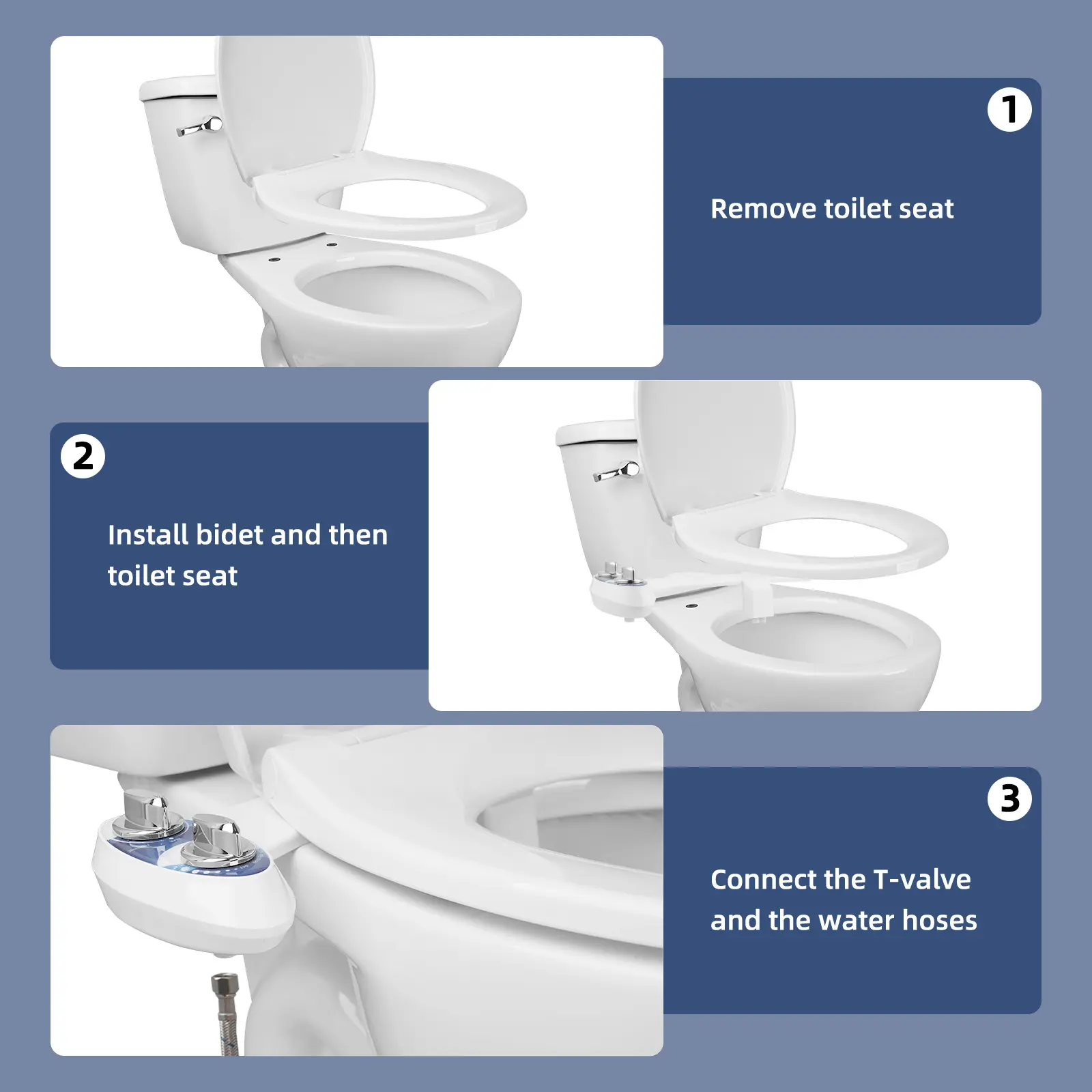 1

Remove toilet seat

2

Install bidet and then toilet seat

3

Connect the T-valve and the water hoses