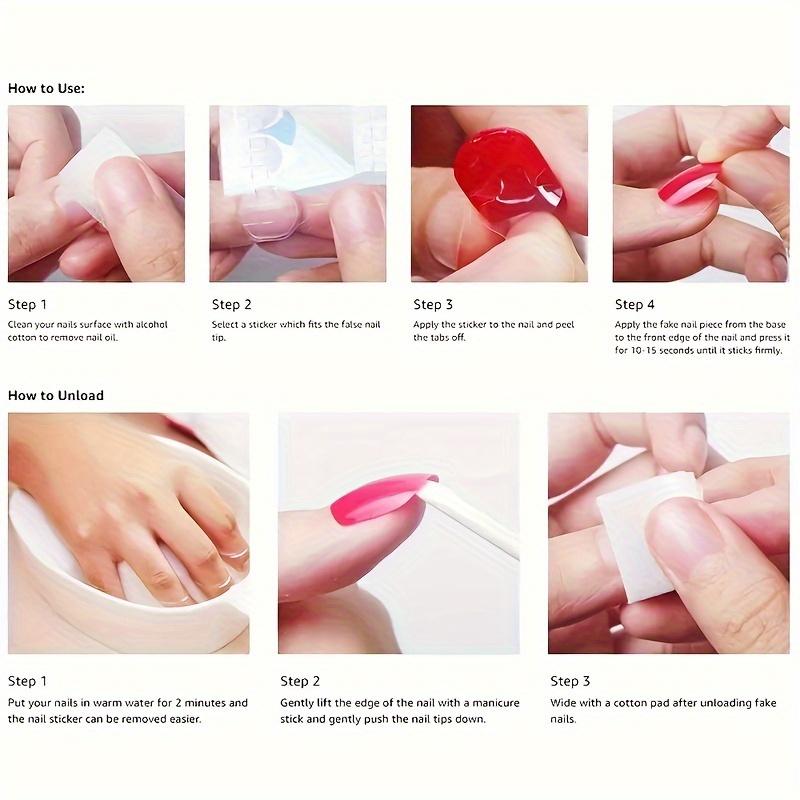 How to Use:

Step 1
Clean your nails surface with alcohol cotton to remove nail oil.

Step 2
Select a sticker which fits the false nail tip.

Step 3
Apply the sticker to the nail and peel the tabs off.

Step 4
Apply the fake nail piece from the base to the front edge of the nail and press it for 10-15 seconds until it sticks firmly.

How to Unload

Step 1
Put your nails in warm water for 2 minutes and the nail sticker can be removed easier.

Step 2
Gently lift the edge of the nail with a manicure stick and gently push the nail tips down.

Step 3
Wide with a cotton pad after unloading fake nails.