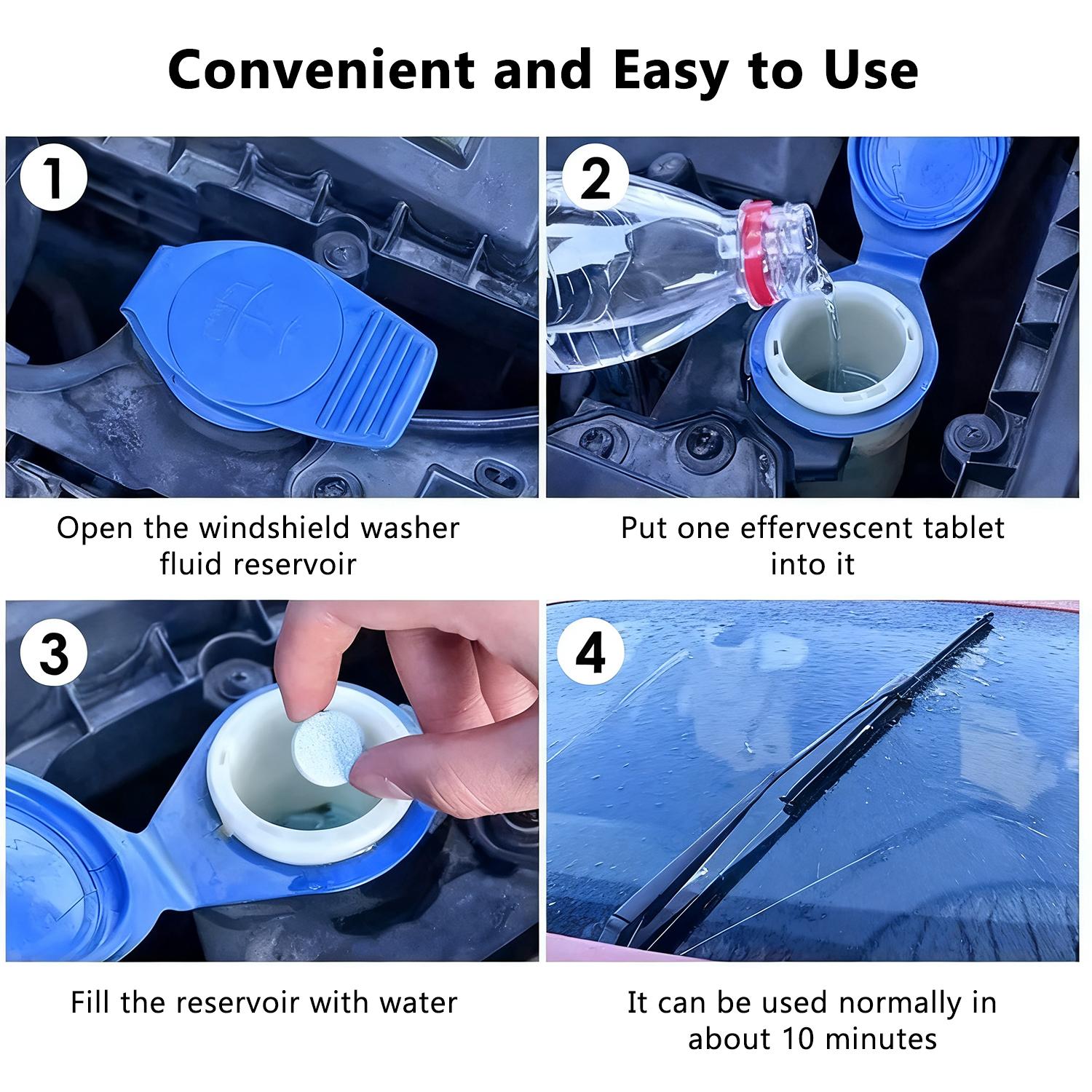 Convenient and Easy to Use

1

Open the windshield washer fluid reservoir

2

Put one effervescent tablet into it

3

Fill the reservoir with water

4

It can be used normally in about 10 minutes