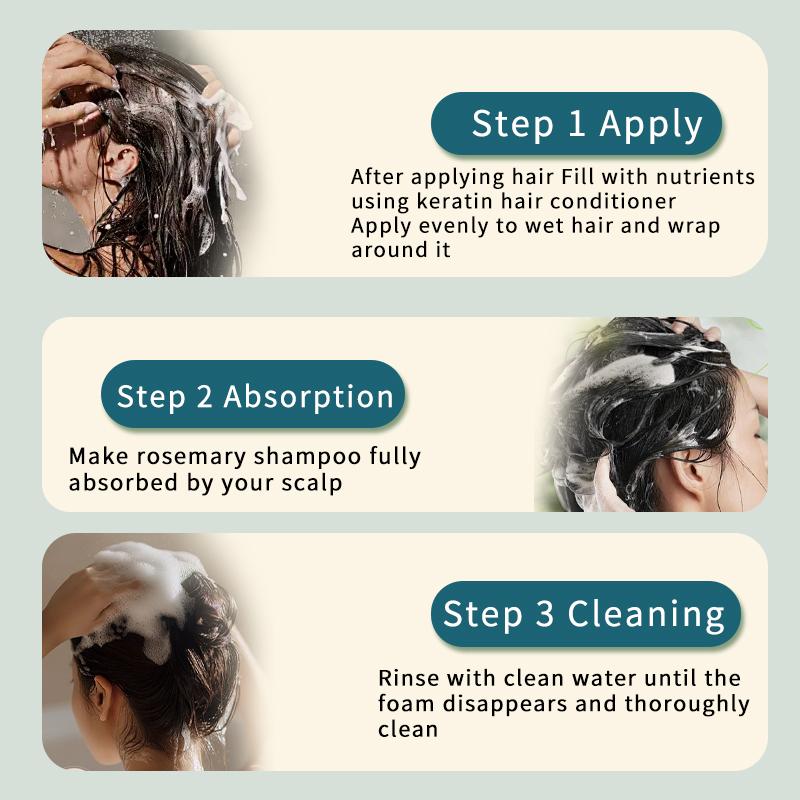 Step 1 Apply

After applying hair Fill with nutrients using keratin hair conditioner
Apply evenly to wet hair and wrap around it

Step 2 Absorption

Make rosemary shampoo fully absorbed by your scalp

Step 3 Cleaning

Rinse with clean water until the foam disappears and thoroughly clean