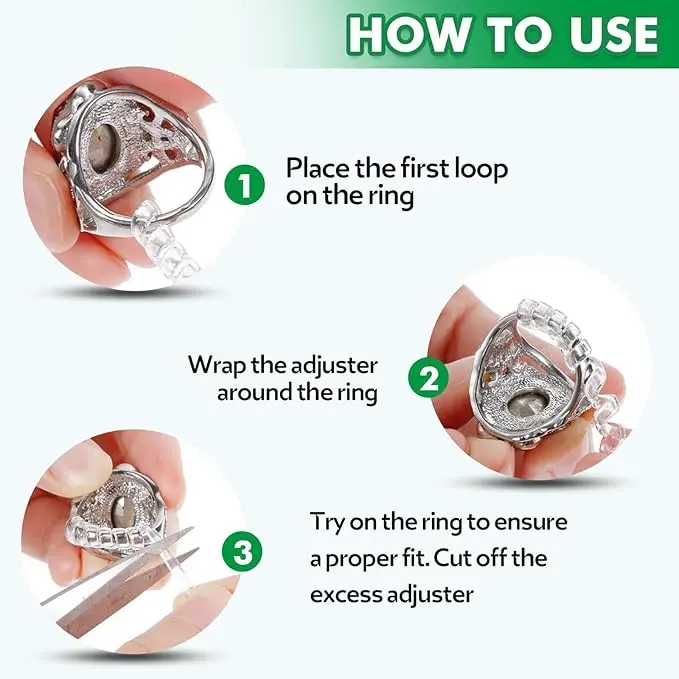 HOW TO USE

1 Place the first loop on the ring

Wrap the adjuster around the ring 2

3 Try on the ring to ensure a proper fit. Cut off the excess adjuster