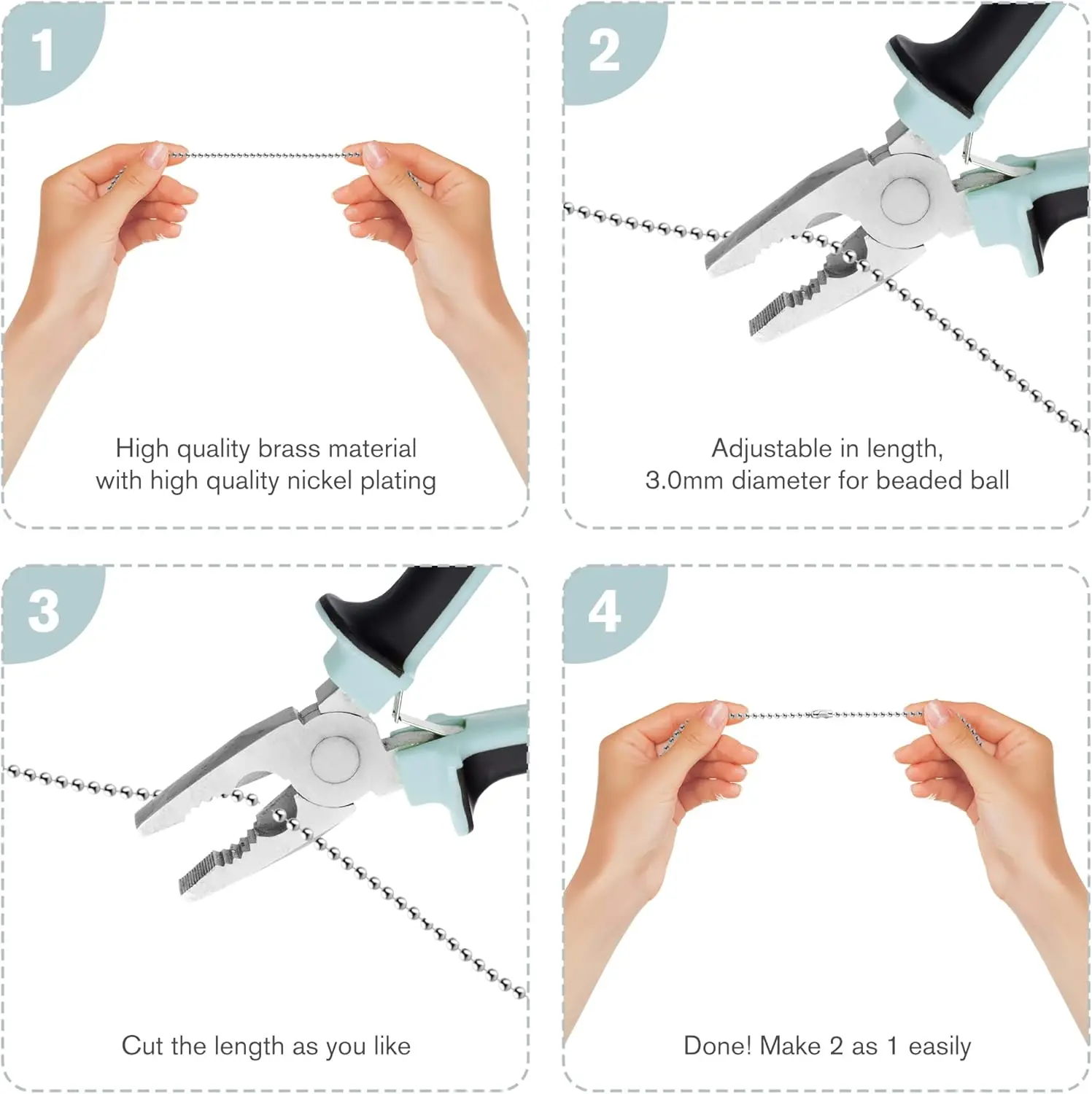 1

High quality brass material with high quality nickel plating

2

Adjustable in length, 3.0mm diameter for beaded ball

3

Cut the length as you like

4

Done! Make 2 as 1 easily